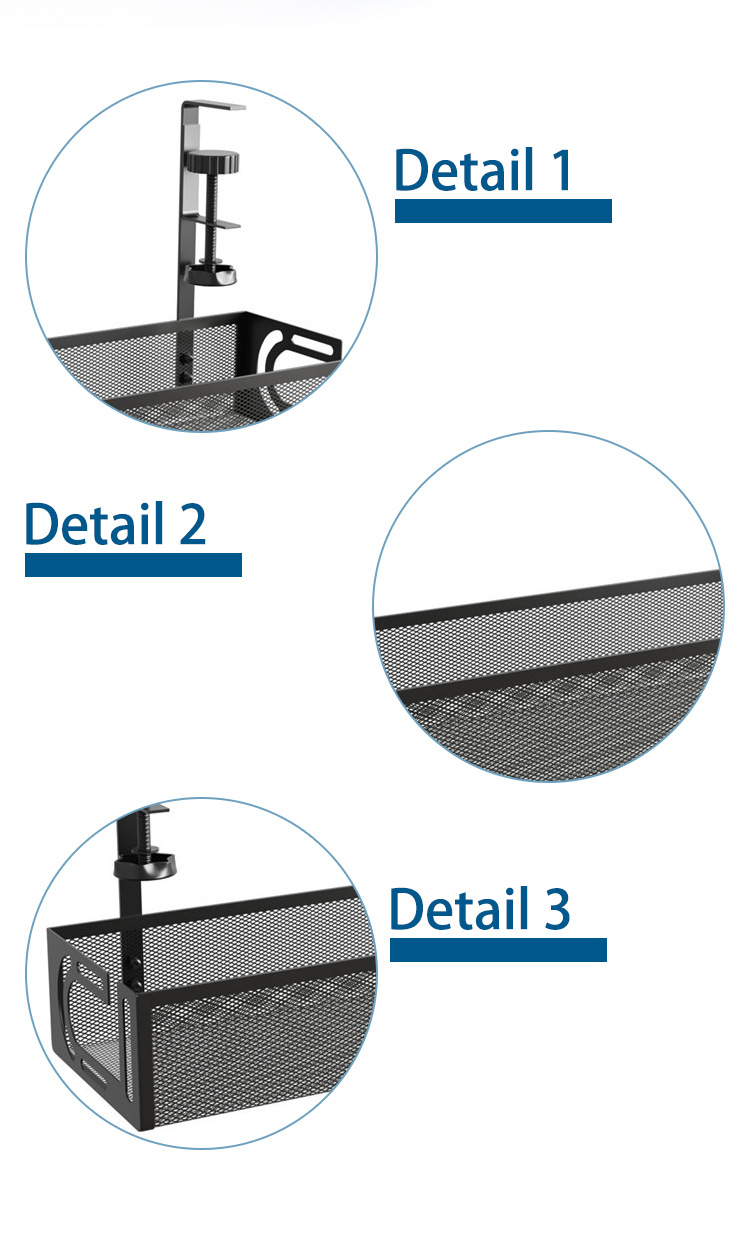 Detail 1

Detail 2

Detail 3