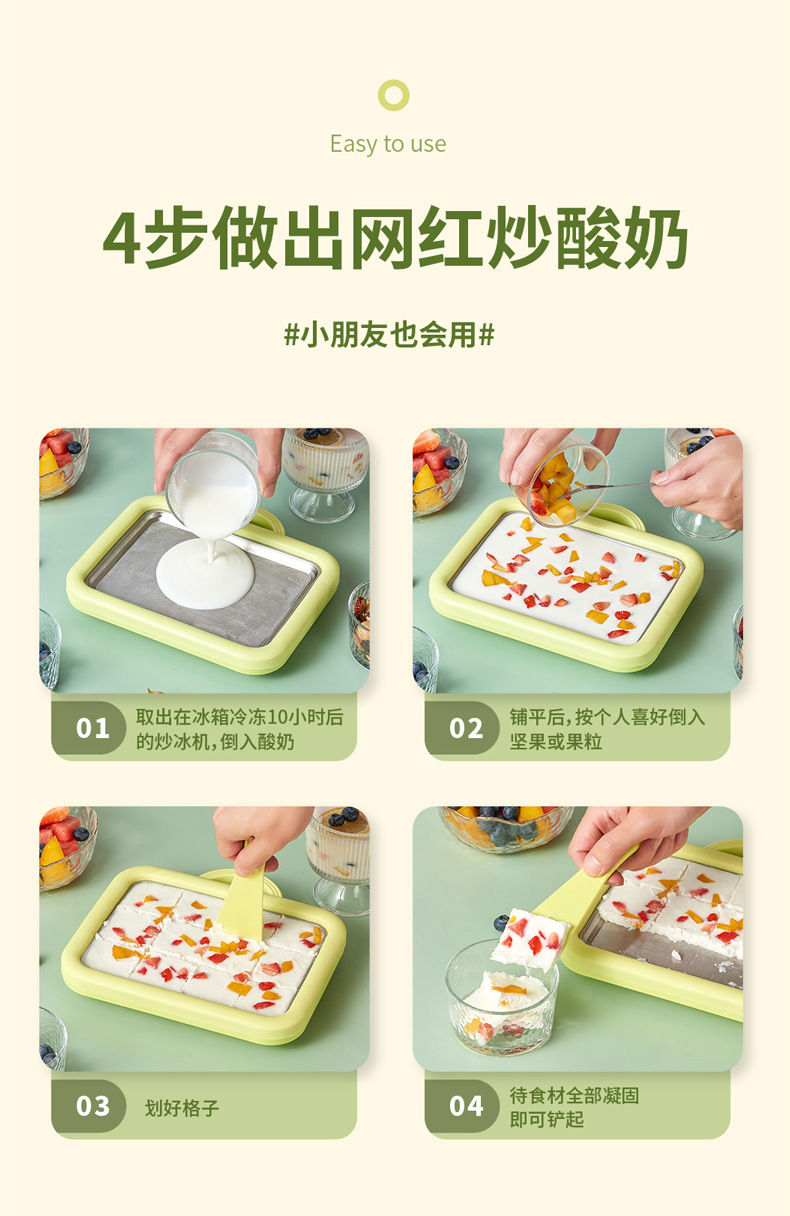 Easy to use

4步做出网红炒酸奶

#小朋友也会用#

01 取出在冰箱冷冻10小时后的炒冰机，倒入酸奶

02 铺平后，按个人喜好倒入坚果或果粒

03 划好格子

04 待食材全部凝固即可铲起