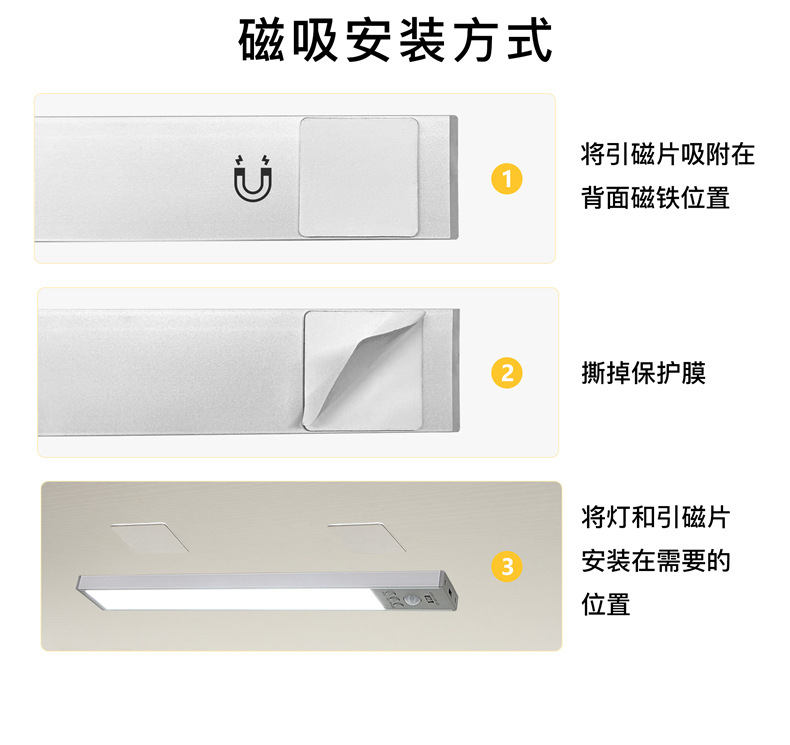 磁吸安装方式

1

将引磁片吸附在背面磁铁位置

2

撕掉保护膜

3

将灯和引磁片安装在需要的位置