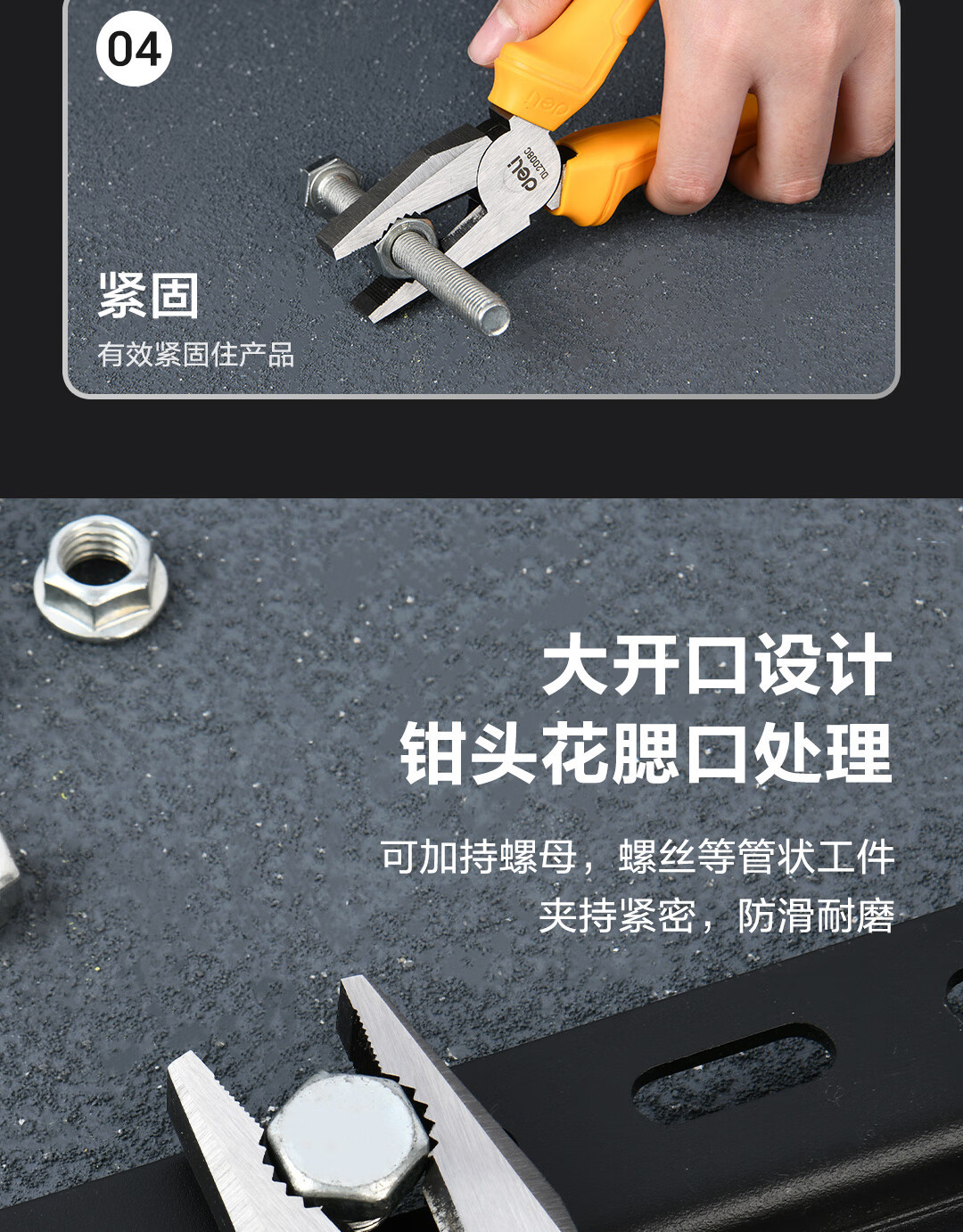 04

deli

DL2008C

deli

紧固

有效紧固住产品

大开口设计
钳头花腮口处理

可加持螺母，螺丝等管状工件
夹持紧密，防滑耐磨