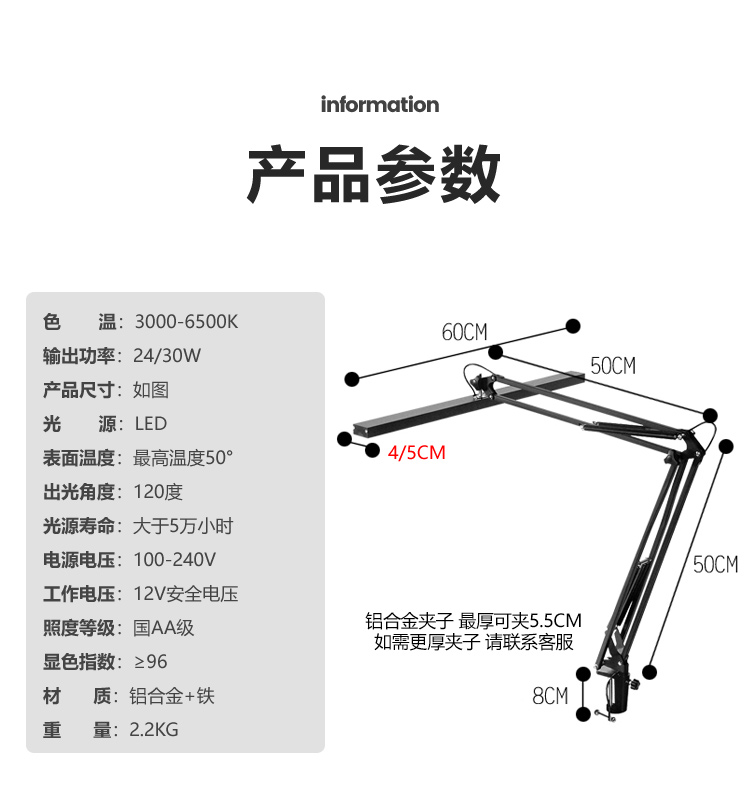 information

产品参数

色　　温：3000-6500K
输出功率：24/30W
产品尺寸：如图
光　　源：LED
表面温度：最高温度50°
出光角度：120度
光源寿命：大于5万小时
电源电压：100-240V
工作电压：12V安全电压
照度等级：国AA级
显色指数：≥96
材　　质：铝合金+铁
重　　量：2.2KG

60CM
50CM
4/5CM
50CM
铝合金夹子 最厚可夹5.5CM
如需更厚夹子 请联系客服
8CM