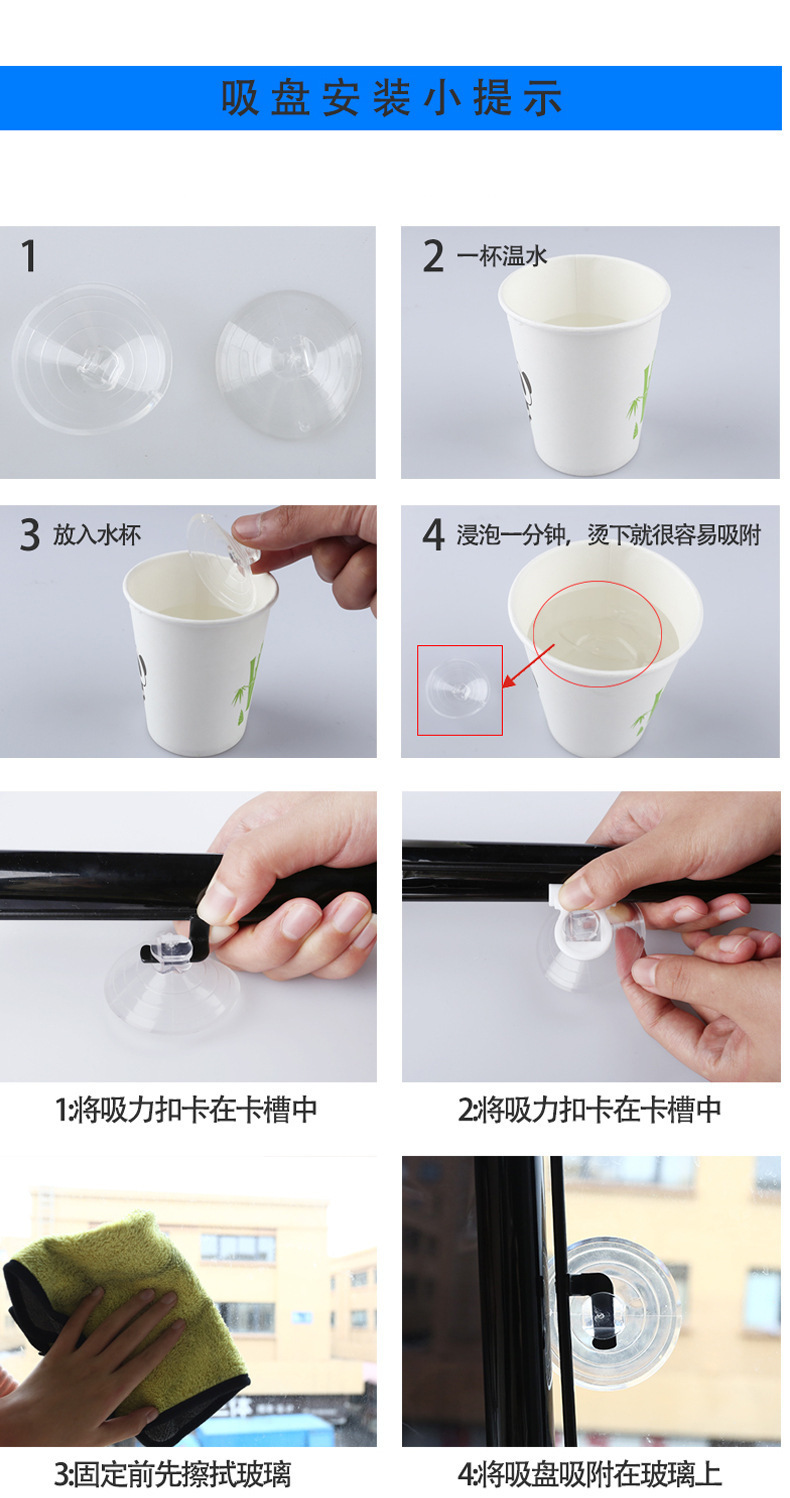 吸盘安装小提示

1

2 一杯温水

3 放入水杯

4 浸泡一分钟，烫下就很容易吸附

1:将吸力扣卡在卡槽中

2:将吸力扣卡在卡槽中

3:固定前先擦拭玻璃

4:将吸盘吸附在玻璃上