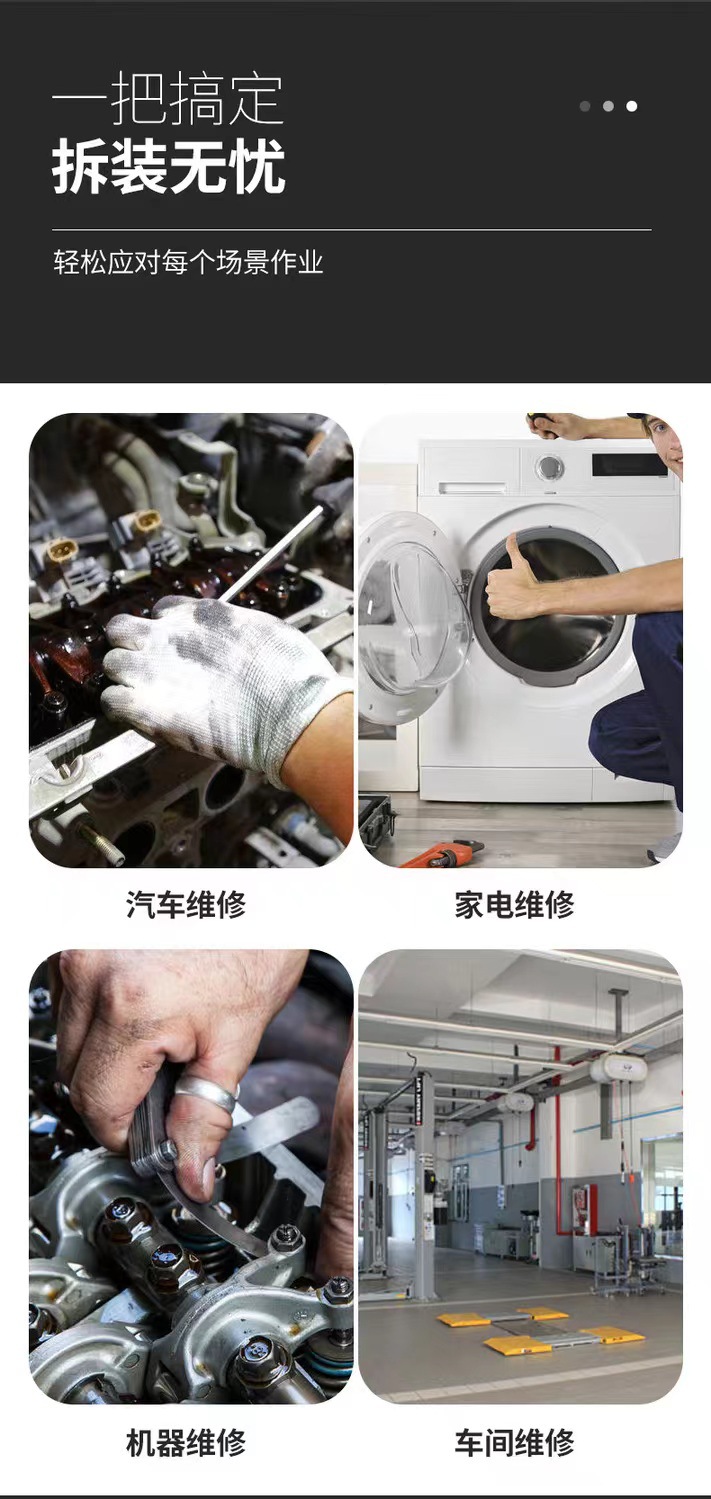 一把搞定
拆装无忧

轻松应对每个场景作业

汽车维修

家电维修

机器维修

车间维修