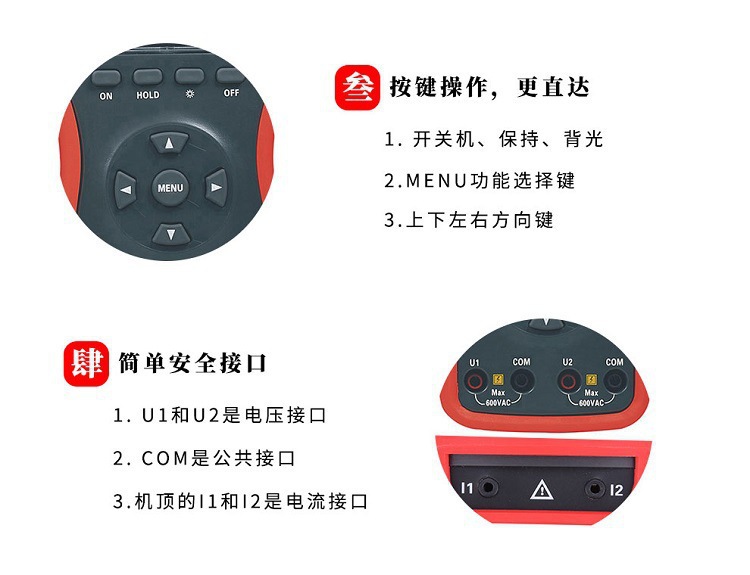 ON HOLD OFF

MENU

叁 按键操作，更直达

1. 开关机、保持、背光

2.MENU功能选择键

3.上下左右方向键

肆 简单安全接口

1. U1和U2是电压接口

2. COM是公共接口

3.机顶的I1和I2是电流接口

U1 COM U2 COM

Max 600VAC Max 600VAC

I1 I2