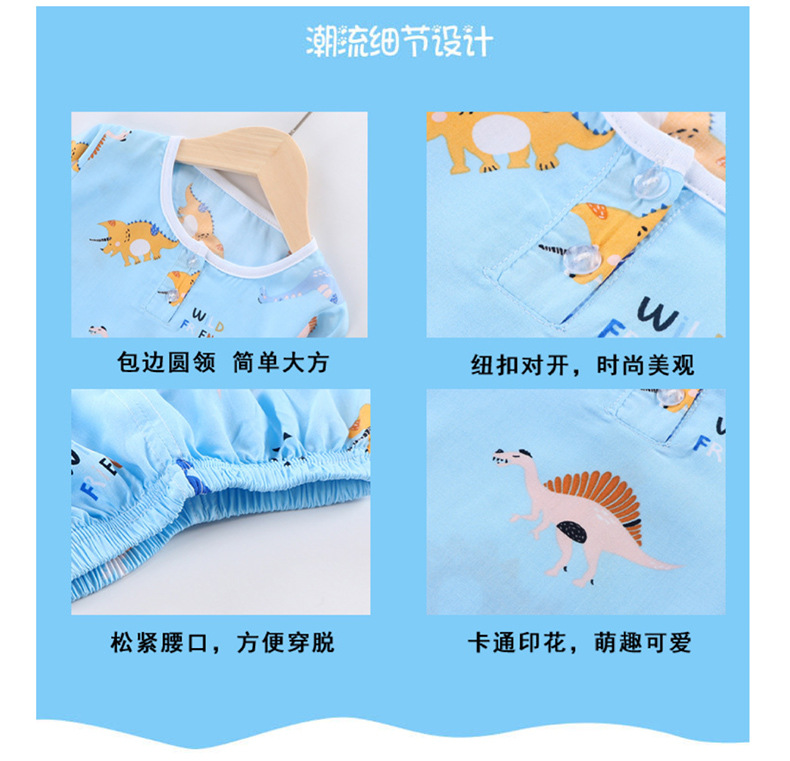 潮流细节设计

包边圆领 简单大方

纽扣对开，时尚美观

松紧腰口，方便穿脱

卡通印花，萌趣可爱