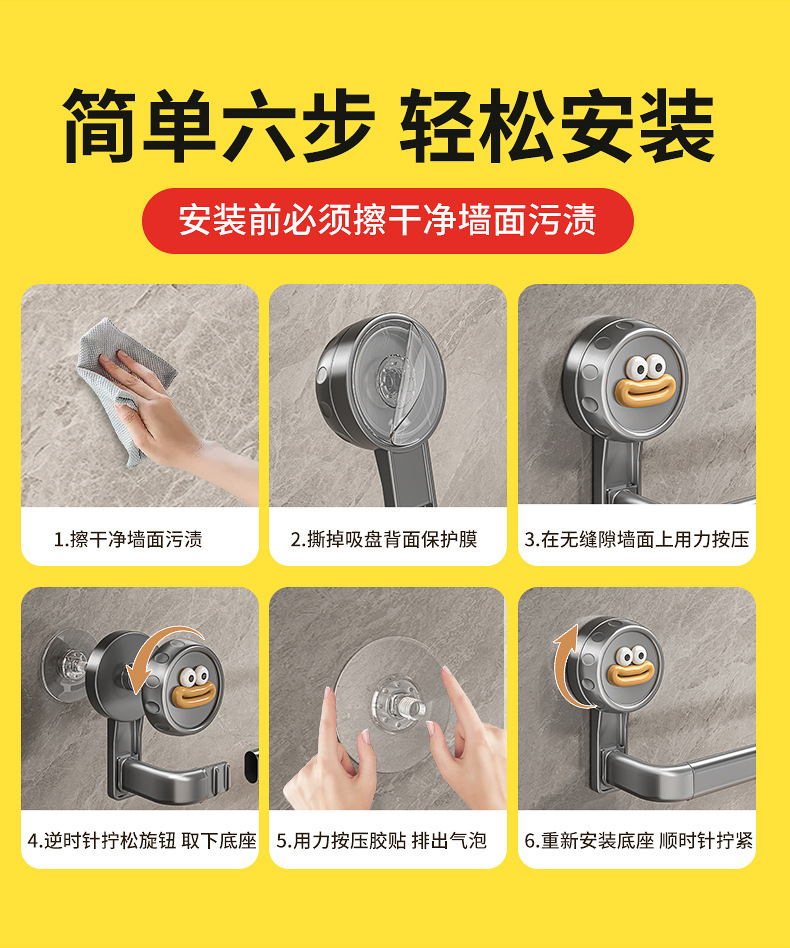 简单六步 轻松安装

安装前必须擦干净墙面污渍

1.擦干净墙面污渍

2.撕掉吸盘背面保护膜

3.在无缝隙墙面上用力按压

4.逆时针拧松旋钮 取下底座

5.用力按压胶贴 排出气泡

6.重新安装底座 顺时针拧紧