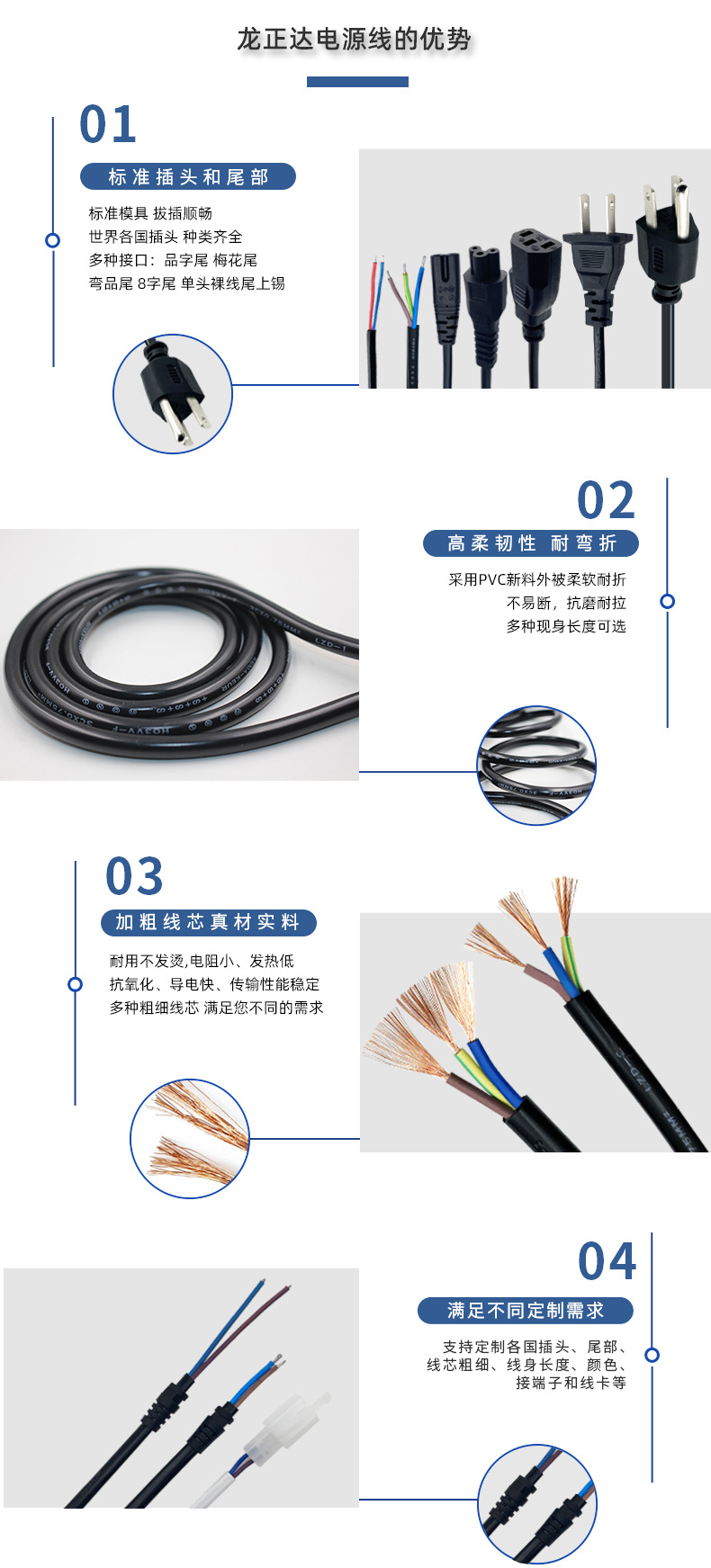 龙正达电源线的优势

01

标准插头和尾部

标准模具 拔插顺畅
世界各国插头 种类齐全
多种接口：品字尾 梅花尾
弯品尾 8字尾 单头裸线尾上锡

02

高柔韧性 耐弯折

采用PVC新料外被柔软耐折
不易断，抗磨耐拉
多种现身长度可选

03

加粗线芯真材实料

耐用不发烫,电阻小、发热低
抗氧化、导电快、传输性能稳定
多种粗细线芯 满足您不同的需求

04

满足不同定制需求

支持定制各国插头、尾部、
线芯粗细、线身长度、颜色、
接端子和线卡等