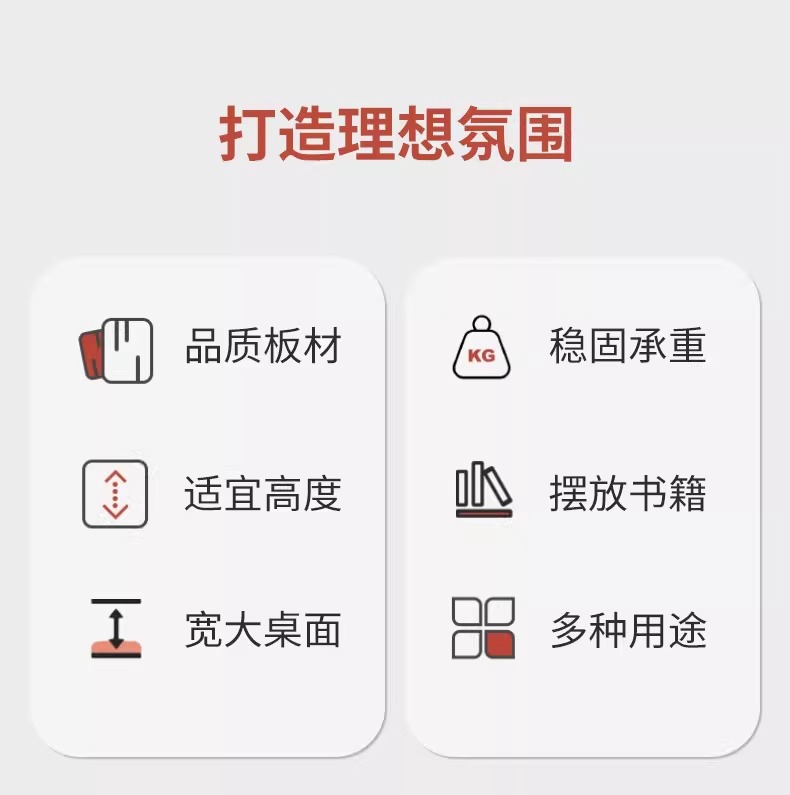 打造理想氛围

品质板材

适宜高度

宽大桌面

KG

稳固承重

摆放书籍

多种用途