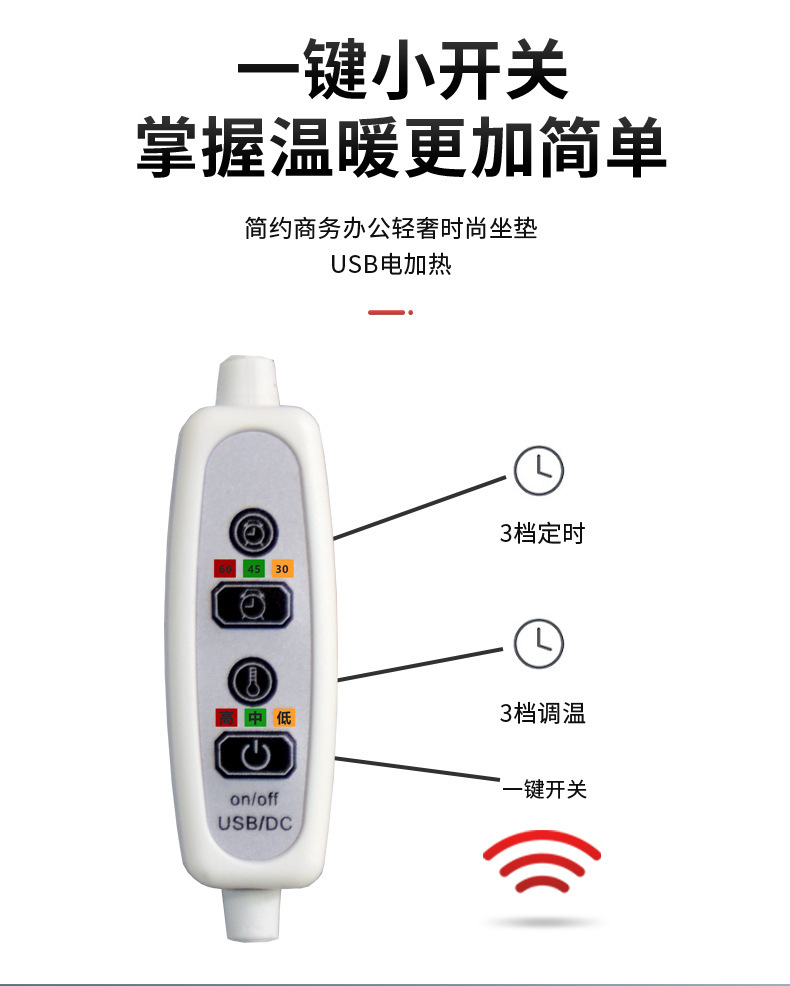 一键小开关
掌握温暖更加简单

简约商务办公轻奢时尚坐垫
USB电加热

60 45 30

高 中 低

on/off
USB/DC

3档定时

3档调温

一键开关