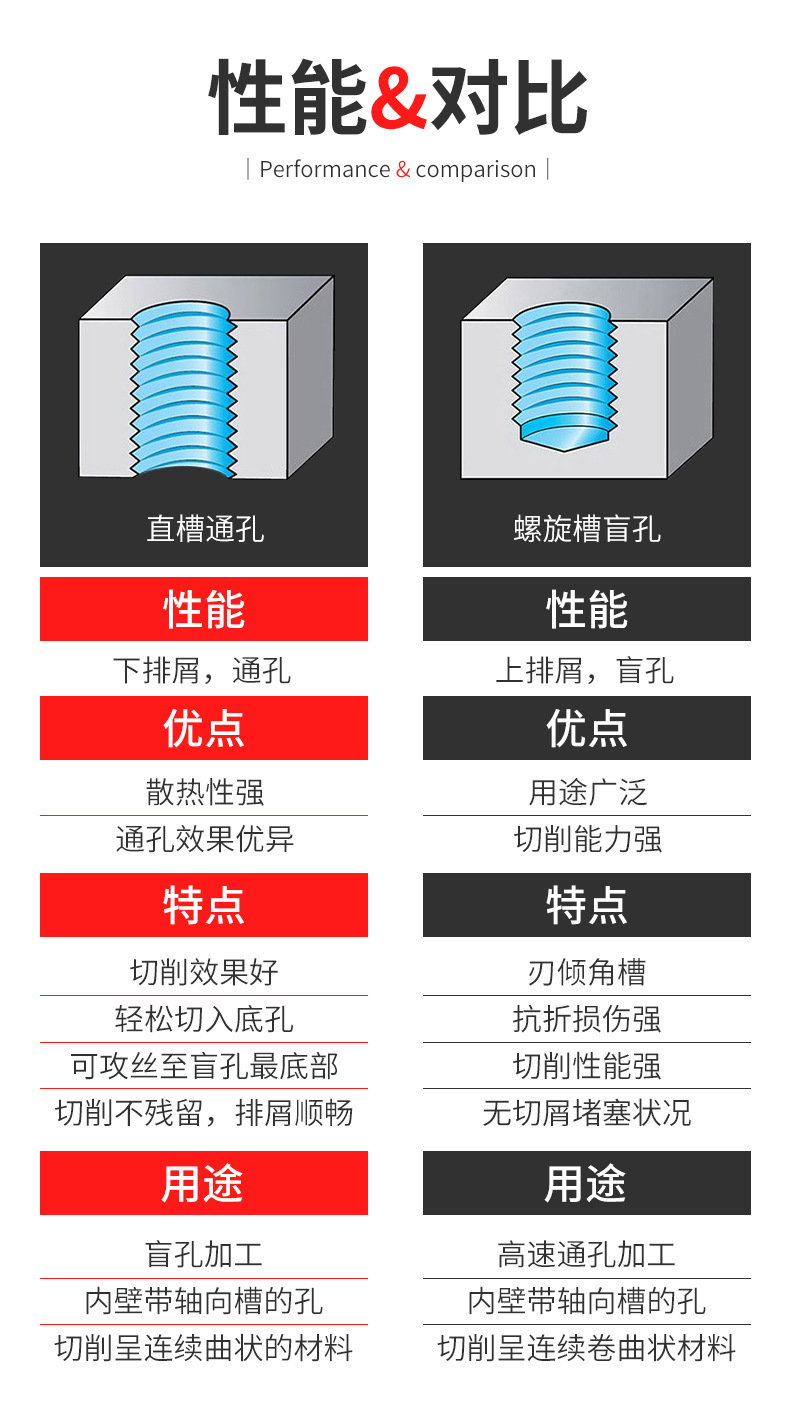 性能&对比

| Performance & comparison |

直槽通孔

性能

下排屑，通孔

优点

散热性强

通孔效果优异

特点

切削效果好

轻松切入底孔

可攻丝至盲孔最底部

切削不残留，排屑顺畅

用途

盲孔加工

内壁带轴向槽的孔

切削呈连续曲状的材料

螺旋槽盲孔

性能

上排屑，盲孔

优点

用途广泛

切削能力强

特点

刃倾角槽

抗折损伤强

切削性能强

无切屑堵塞状况

用途

高速通孔加工

内壁带轴向槽的孔

切削呈连续卷曲状材料