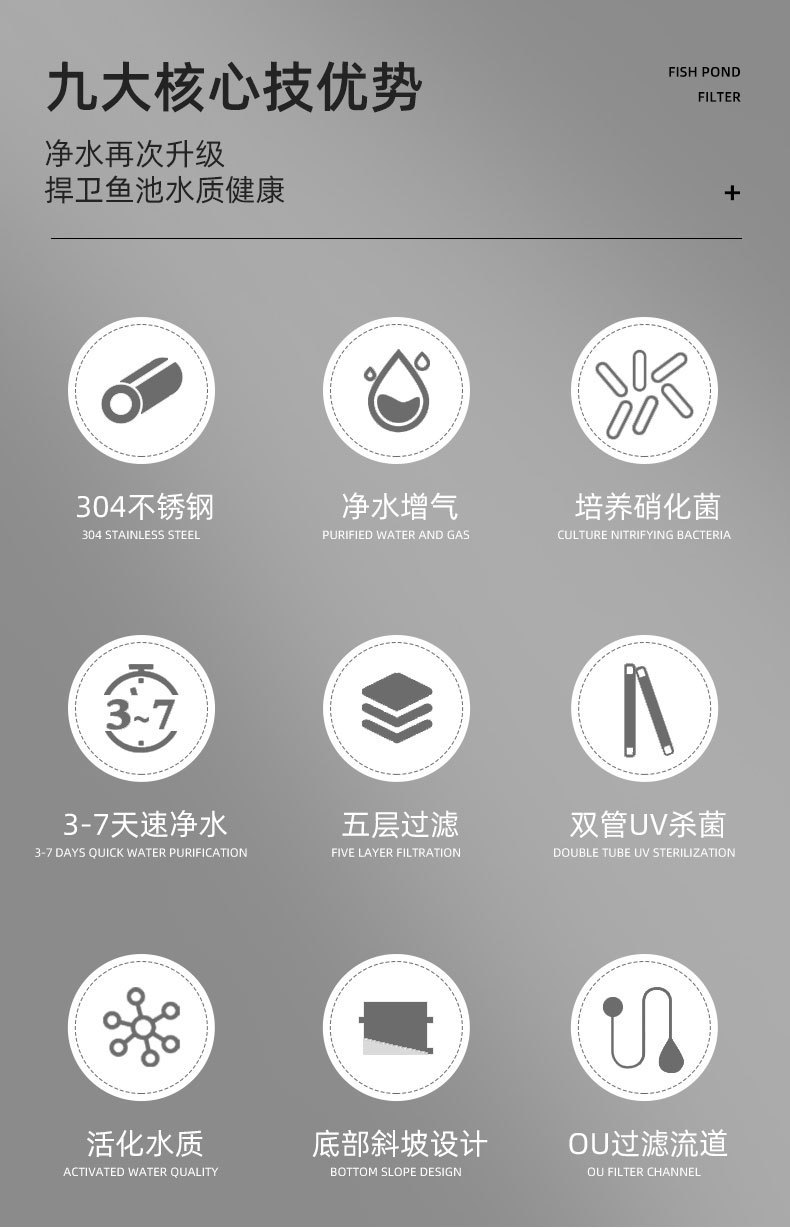 九大核心技优势

FISH POND
FILTER

净水再次升级
捍卫鱼池水质健康

+

304不锈钢
304 STAINLESS STEEL

净水增气
PURIFIED WATER AND GAS

培养硝化菌
CULTURE NITRIFYING BACTERIA

3~7

3-7天速净水
3-7 DAYS QUICK WATER PURIFICATION

五层过滤
FIVE LAYER FILTRATION

双管UV杀菌
DOUBLE TUBE UV STERILIZATION

活化水质
ACTIVATED WATER QUALITY

底部斜坡设计
BOTTOM SLOPE DESIGN

OU过滤流道
OU FILTER CHANNEL