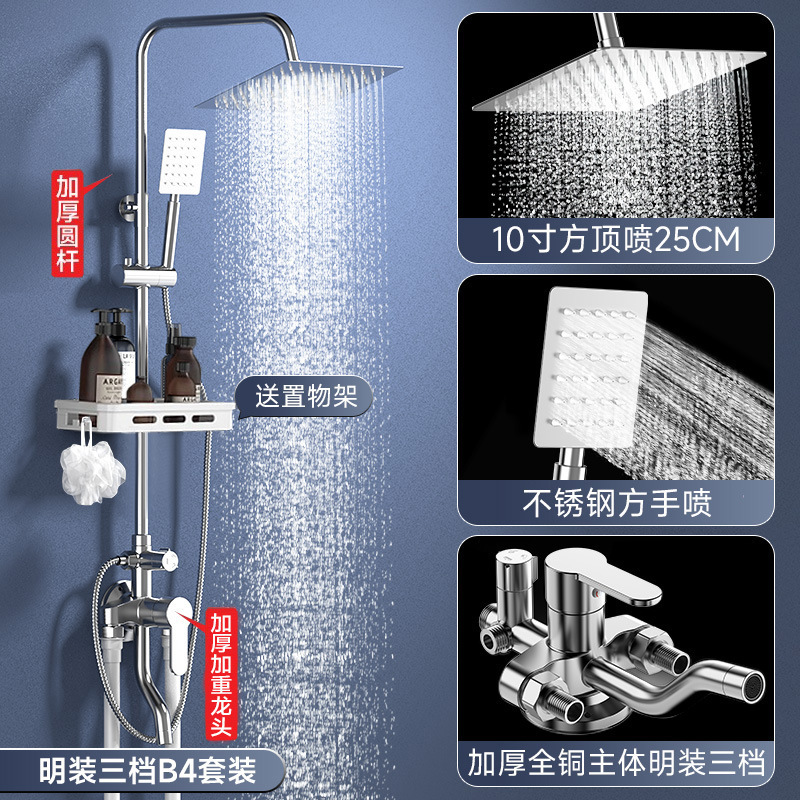 加厚圆杆

送置物架

加厚加重龙头

明装三档B4套装

10寸方顶喷25CM

不锈钢方手喷

加厚全铜主体明装三档