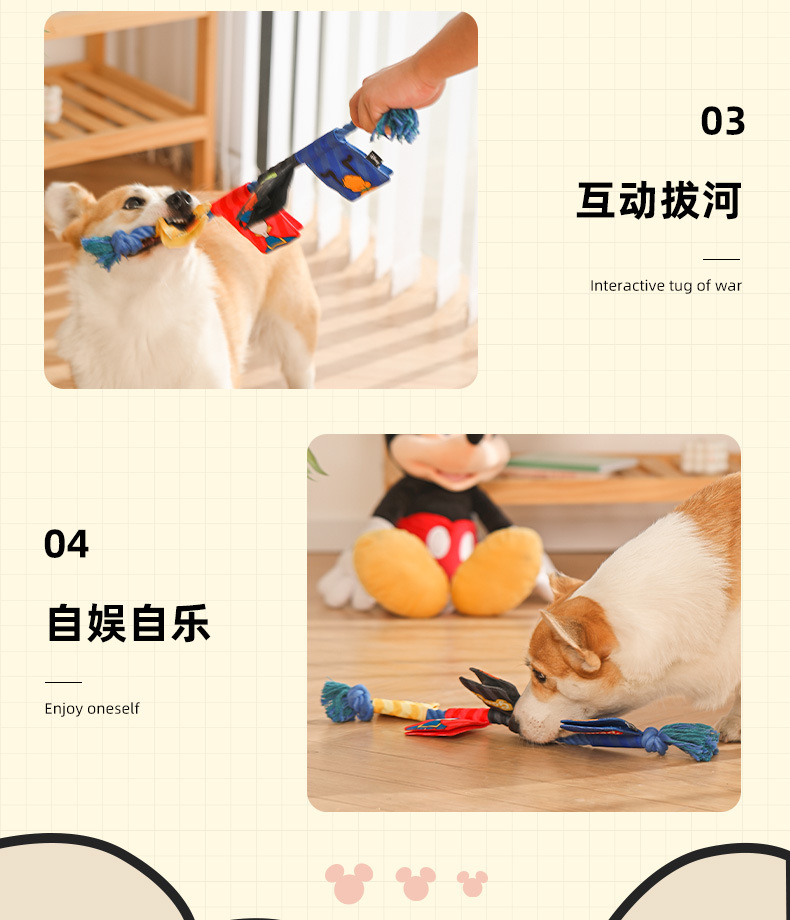 03

互动拔河

Interactive tug of war

04

自娱自乐

Enjoy oneself