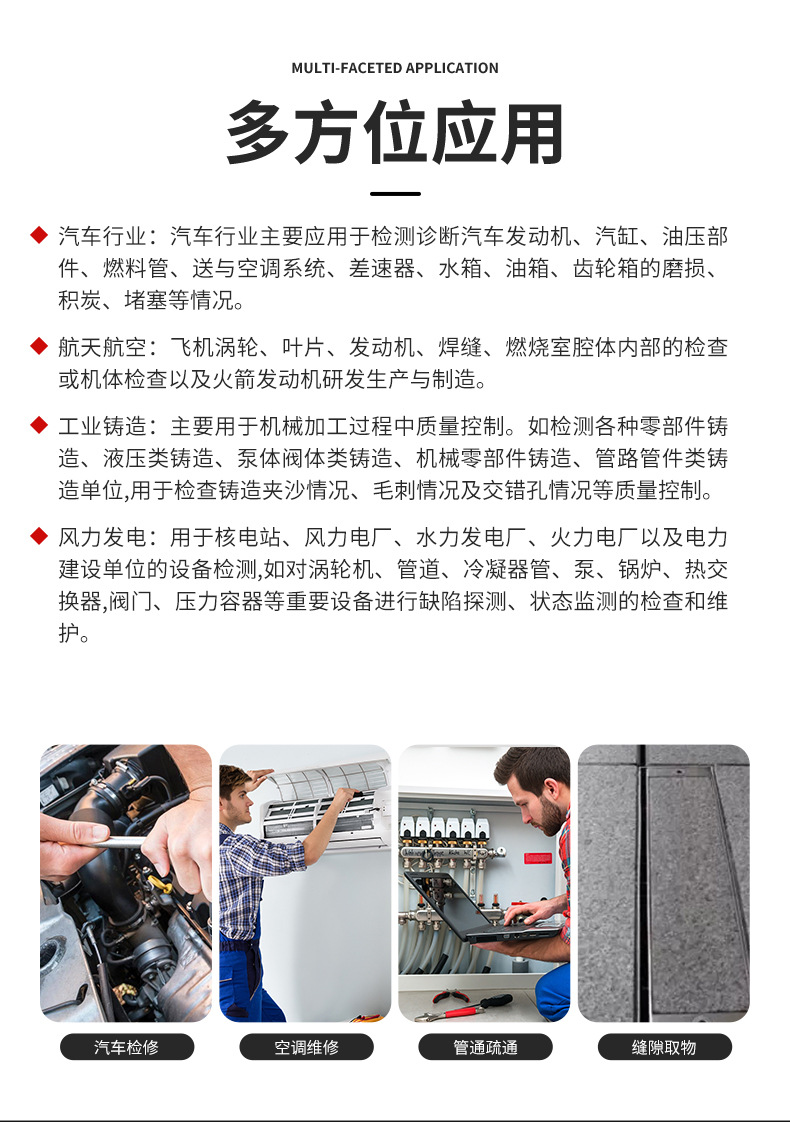 MULTI-FACETED APPLICATION

多方位应用

◆ 汽车行业：汽车行业主要应用于检测诊断汽车发动机、汽缸、油压部件、燃料管、送与空调系统、差速器、水箱、油箱、齿轮箱的磨损、积炭、堵塞等情况。

◆ 航天航空：飞机涡轮、叶片、发动机、焊缝、燃烧室腔体内部的检查或机体检查以及火箭发动机研发生产与制造。

◆ 工业铸造：主要用于机械加工过程中质量控制。如检测各种零部件铸造、液压类铸造、泵体阀体类铸造、机械零部件铸造、管路管件类铸造单位,用于检查铸造夹沙情况、毛刺情况及交错孔情况等质量控制。

◆ 风力发电：用于核电站、风力电厂、水力发电厂、火力电厂以及电力建设单位的设备检测,如对涡轮机、管道、冷凝器管、泵、锅炉、热交换器,阀门、压力容器等重要设备进行缺陷探测、状态监测的检查和维护。

汽车检修

空调维修

管通疏通

缝隙取物