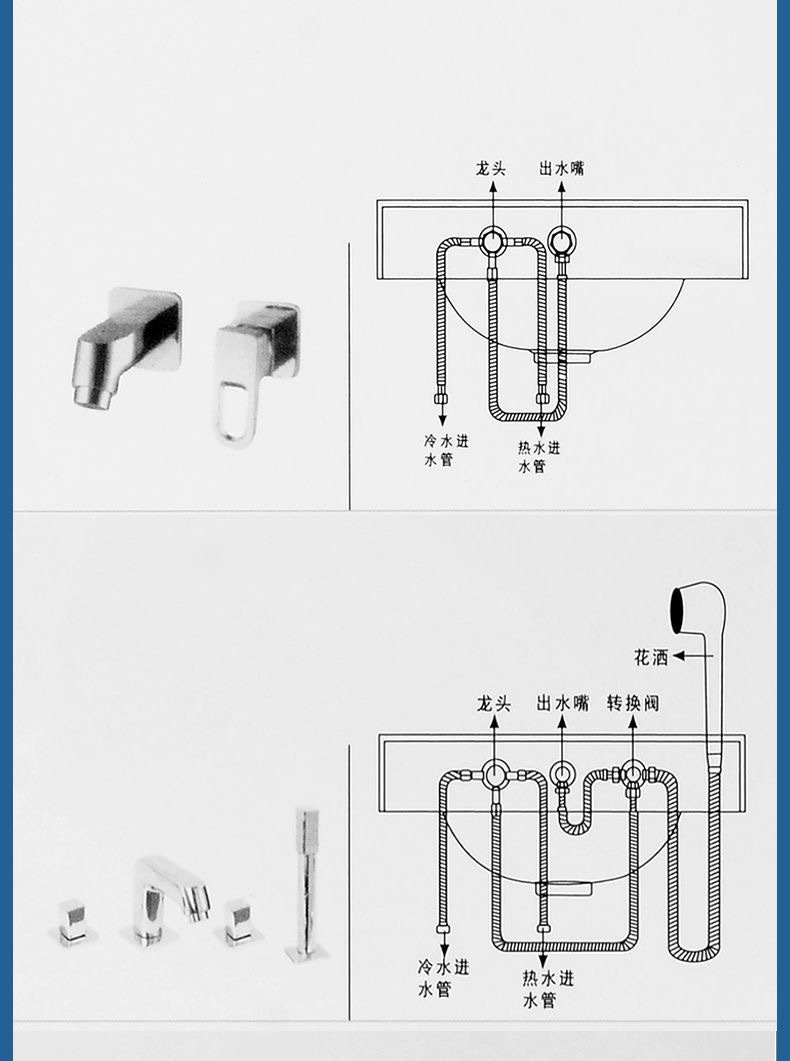 龙头 出水嘴

冷水进水管

热水进水管

花洒

龙头 出水嘴 转换阀

冷水进水管

热水进水管