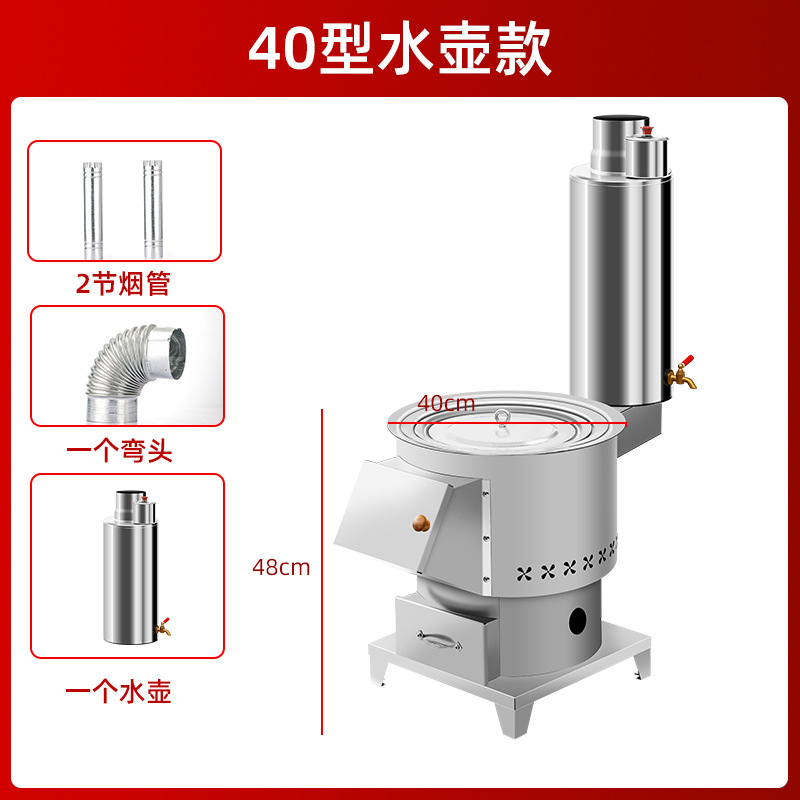 40型水壶款

2节烟管

一个弯头

一个水壶

40cm

48cm