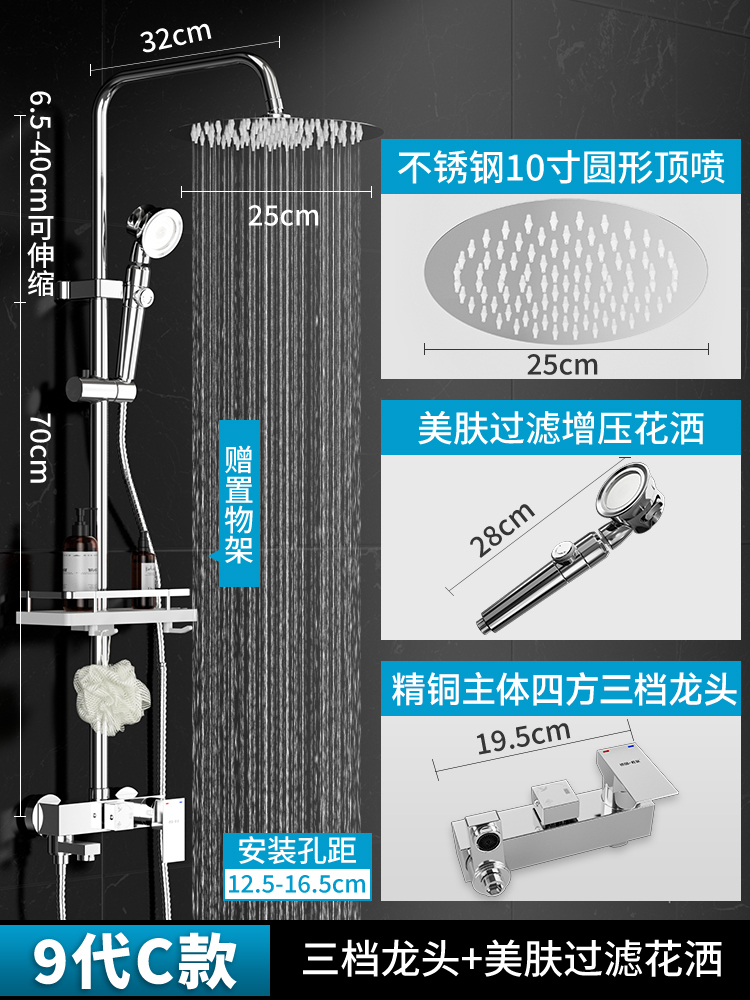 32cm

6.5-40cm可伸缩

25cm

70cm

赠置物架

安装孔距
12.5-16.5cm

不锈钢10寸圆形顶喷

25cm

美肤过滤增压花洒

28cm

精铜主体四方三档龙头

19.5cm

9代C款

三档龙头+美肤过滤花洒