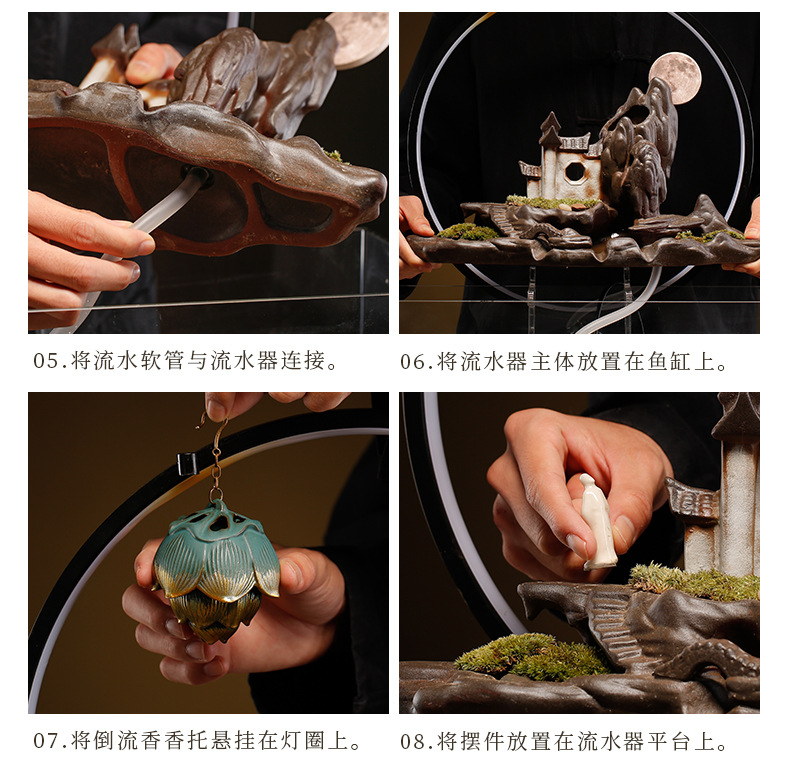 05.将流水软管与流水器连接。

06.将流水器主体放置在鱼缸上。

07.将倒流香香托悬挂在灯圈上。

08.将摆件放置在流水器平台上。