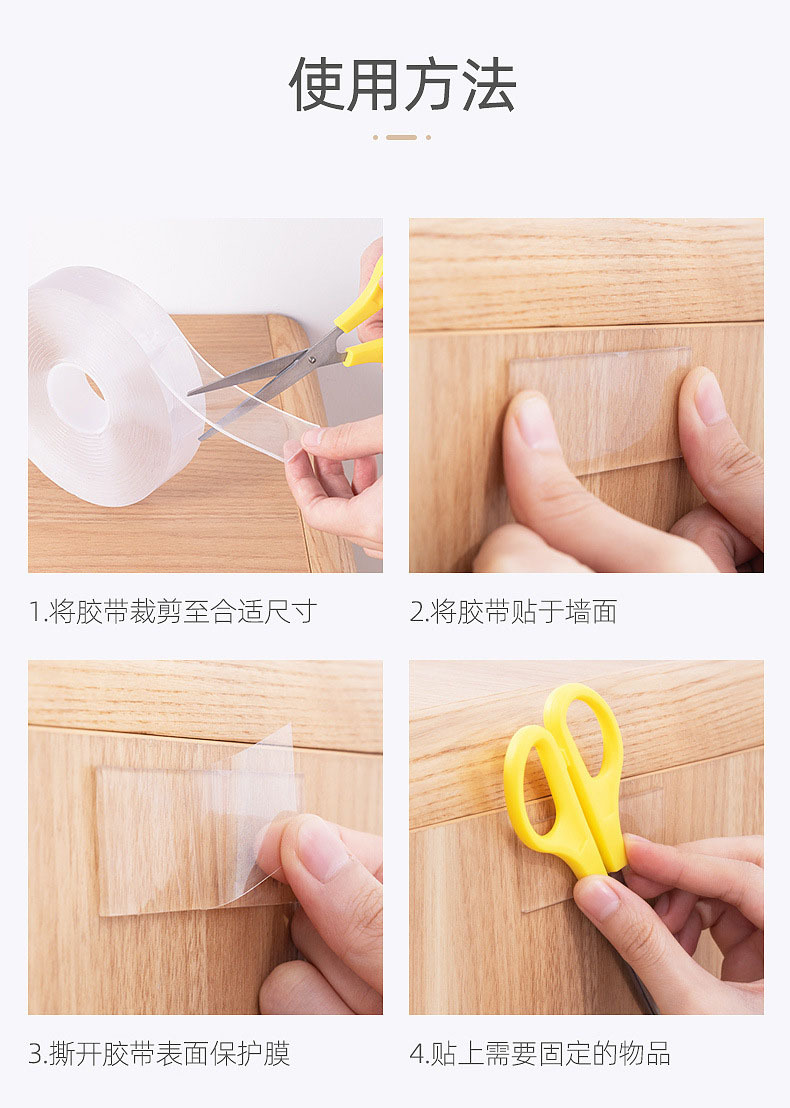 使用方法

1.将胶带裁剪至合适尺寸

2.将胶带贴于墙面

3.撕开胶带表面保护膜

4.贴上需要固定的物品