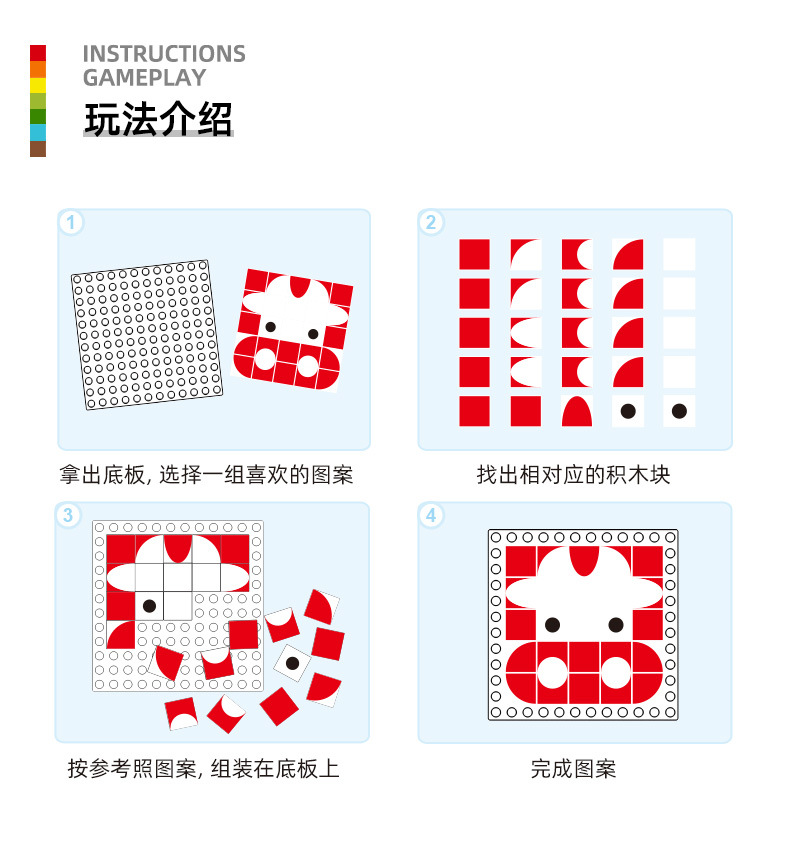 INSTRUCTIONS
GAMEPLAY
玩法介绍

1

拿出底板, 选择一组喜欢的图案

2

找出相对应的积木块

3

按参考照图案, 组装在底板上

4

完成图案