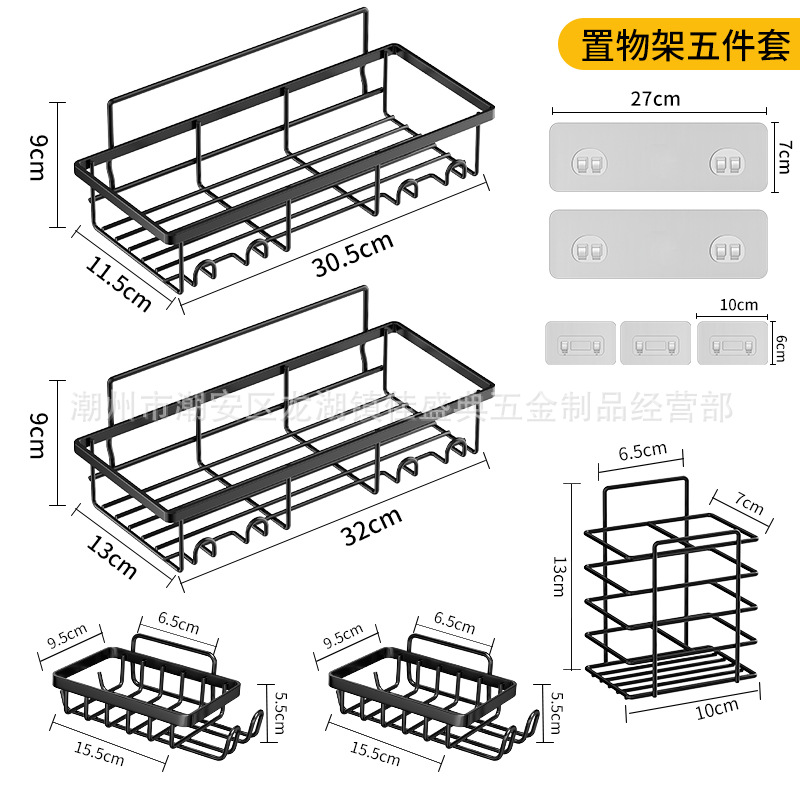 置物架五件套

9cm
11.5cm
30.5cm

27cm
7cm

10cm
6cm

潮州市潮安区龙湖镇佳盛典五金制品经营部

9cm
13cm
32cm

6.5cm
7cm
13cm
10cm

9.5cm
6.5cm
5.5cm
15.5cm

9.5cm
6.5cm
5.5cm
15.5cm