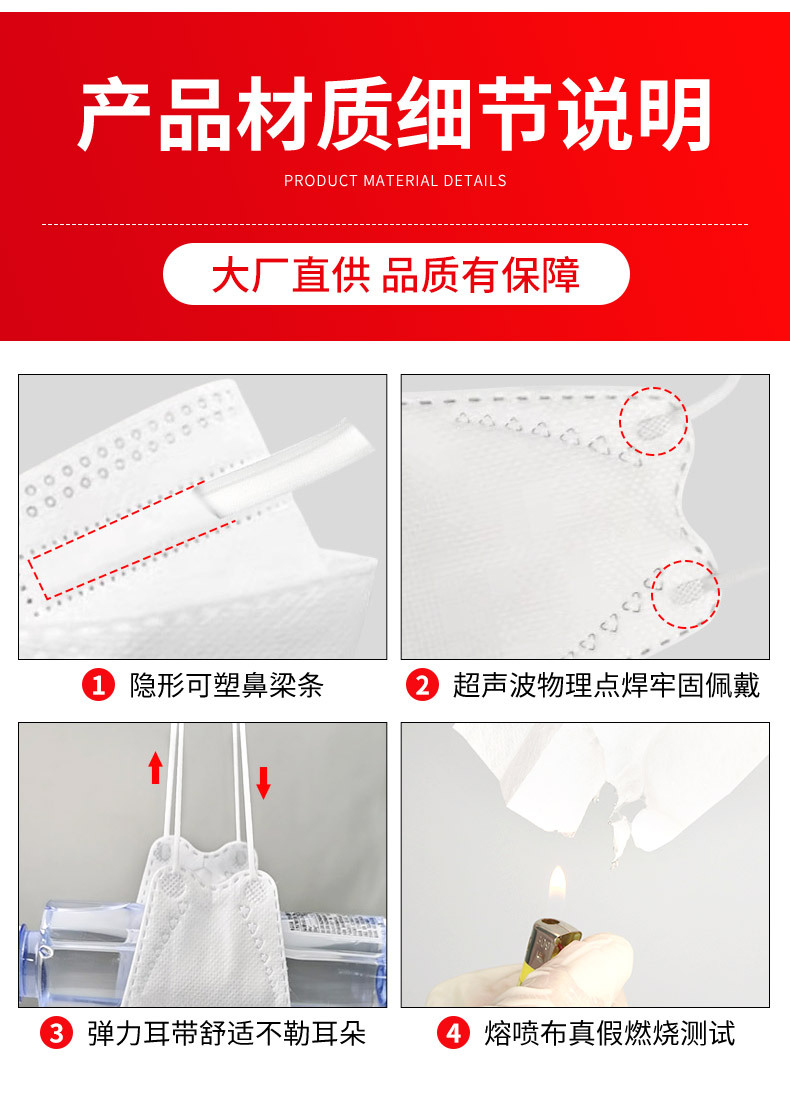 产品材质细节说明

PRODUCT MATERIAL DETAILS

大厂直供 品质有保障

1 隐形可塑鼻梁条

2 超声波物理点焊牢固佩戴

3 弹力耳带舒适不勒耳朵

4 熔喷布真假燃烧测试