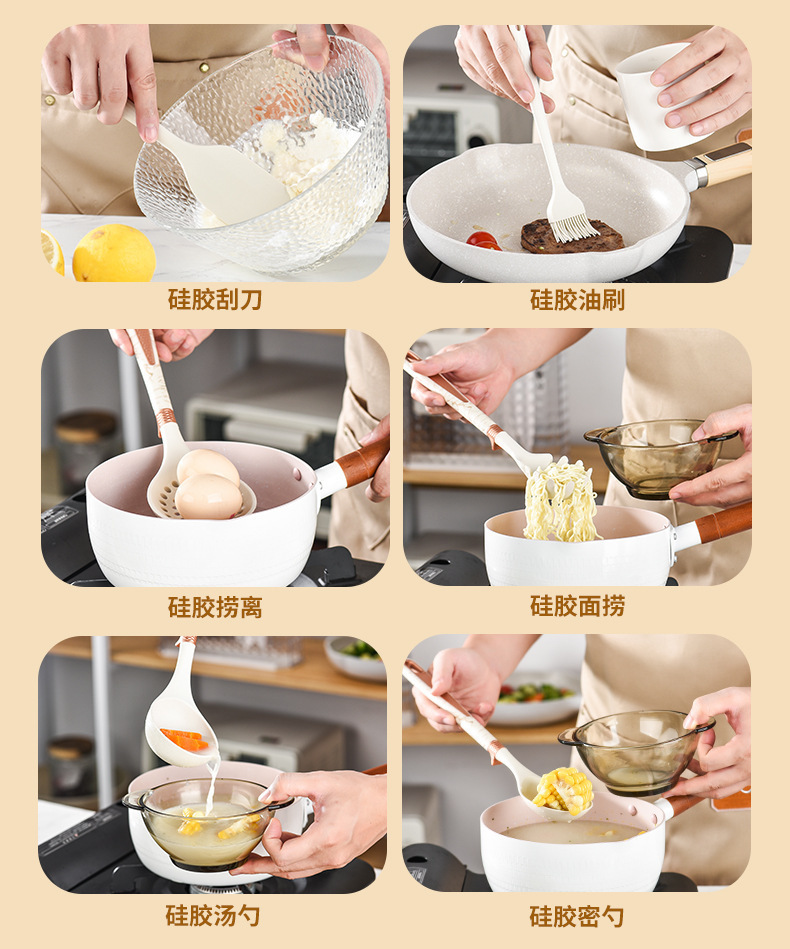 硅胶刮刀

硅胶油刷

硅胶捞离

硅胶面捞

硅胶汤勺

硅胶密勺