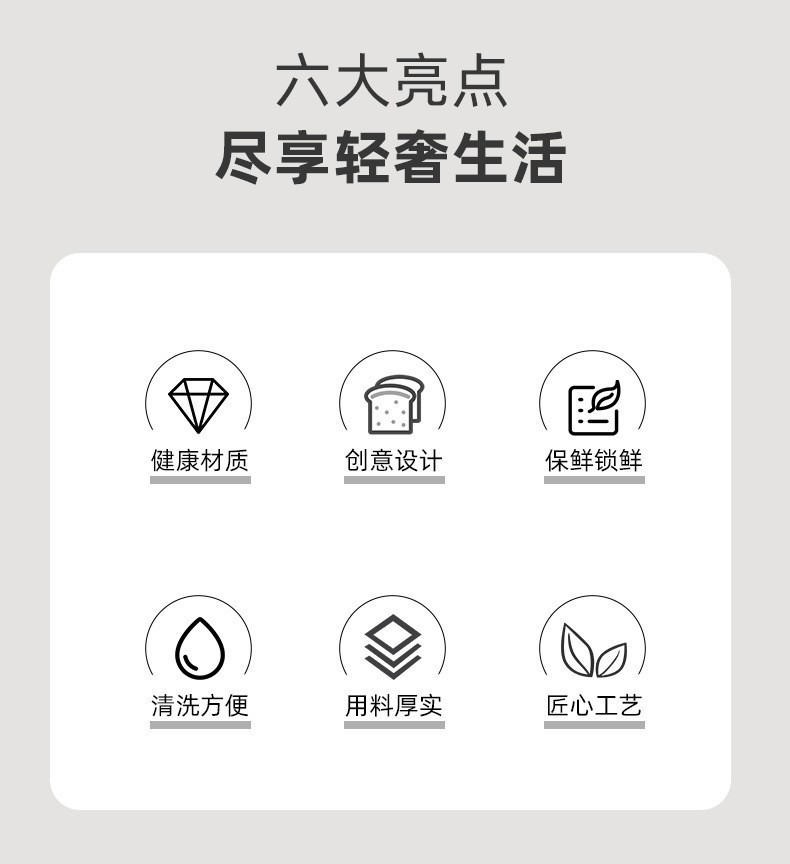 六大亮点
尽享轻奢生活

健康材质

创意设计

保鲜锁鲜

清洗方便

用料厚实

匠心工艺