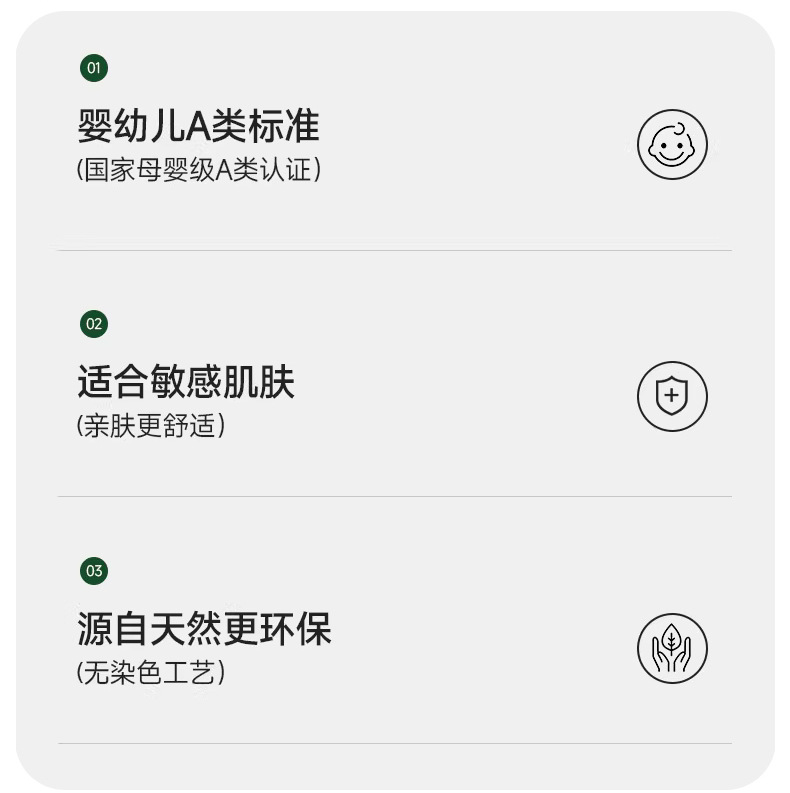 01

婴幼儿A类标准
(国家母婴级A类认证)

02

适合敏感肌肤
(亲肤更舒适)

03

源自天然更环保
(无染色工艺)