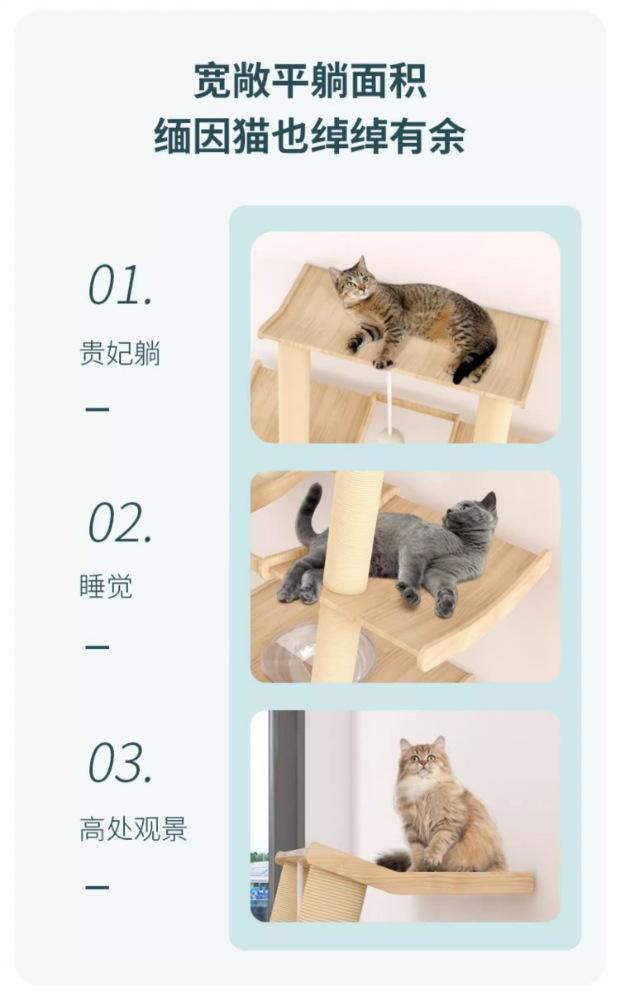 宽敞平躺面积
缅因猫也绰绰有余

01.
贵妃躺
—

02.
睡觉
—

03.
高处观景
—