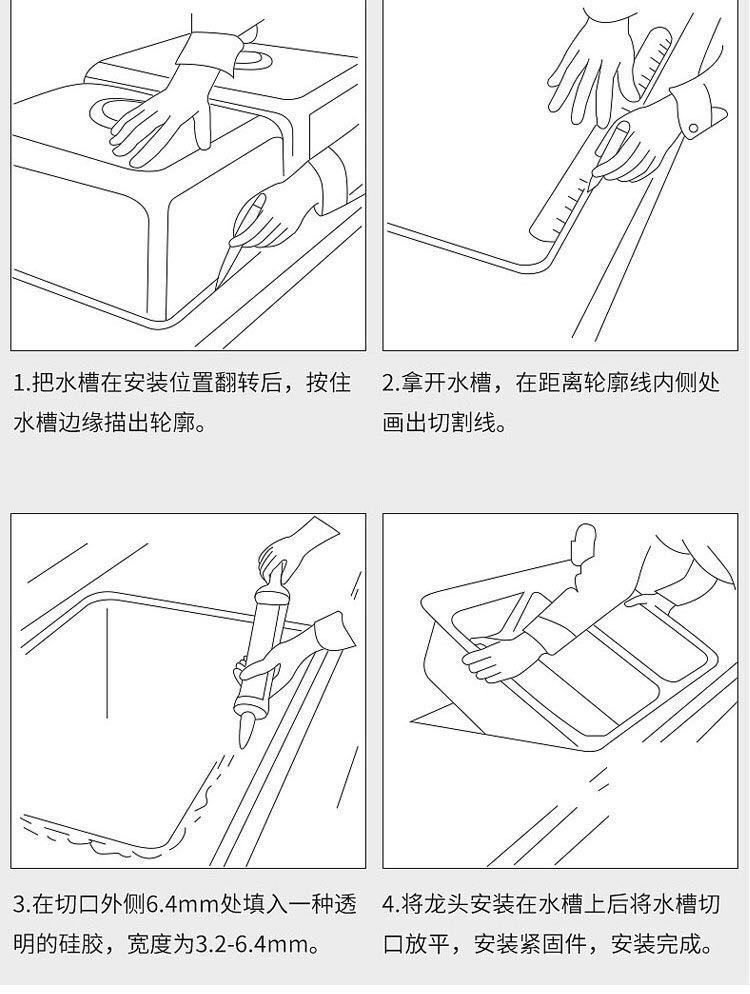 1.把水槽在安装位置翻转后，按住水槽边缘描出轮廓。

2.拿开水槽，在距离轮廓线内侧处画出切割线。

3.在切口外侧6.4mm处填入一种透明的硅胶，宽度为3.2-6.4mm。

4.将龙头安装在水槽上后将水槽切口放平，安装紧固件，安装完成。