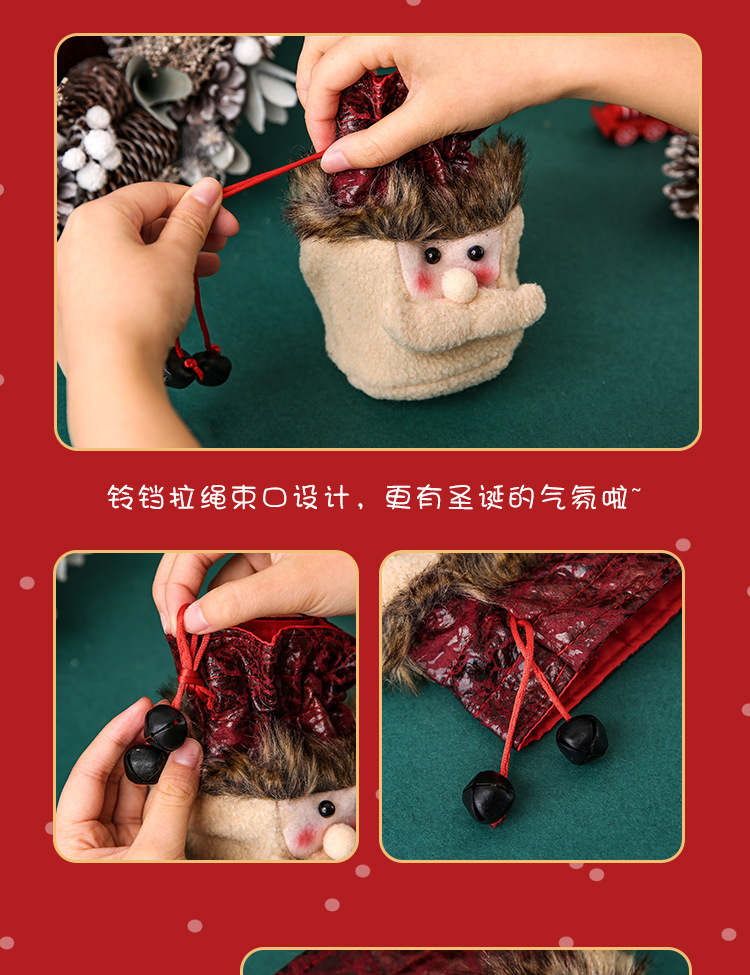 铃铛拉绳束口设计，更有圣诞的气氛啦~