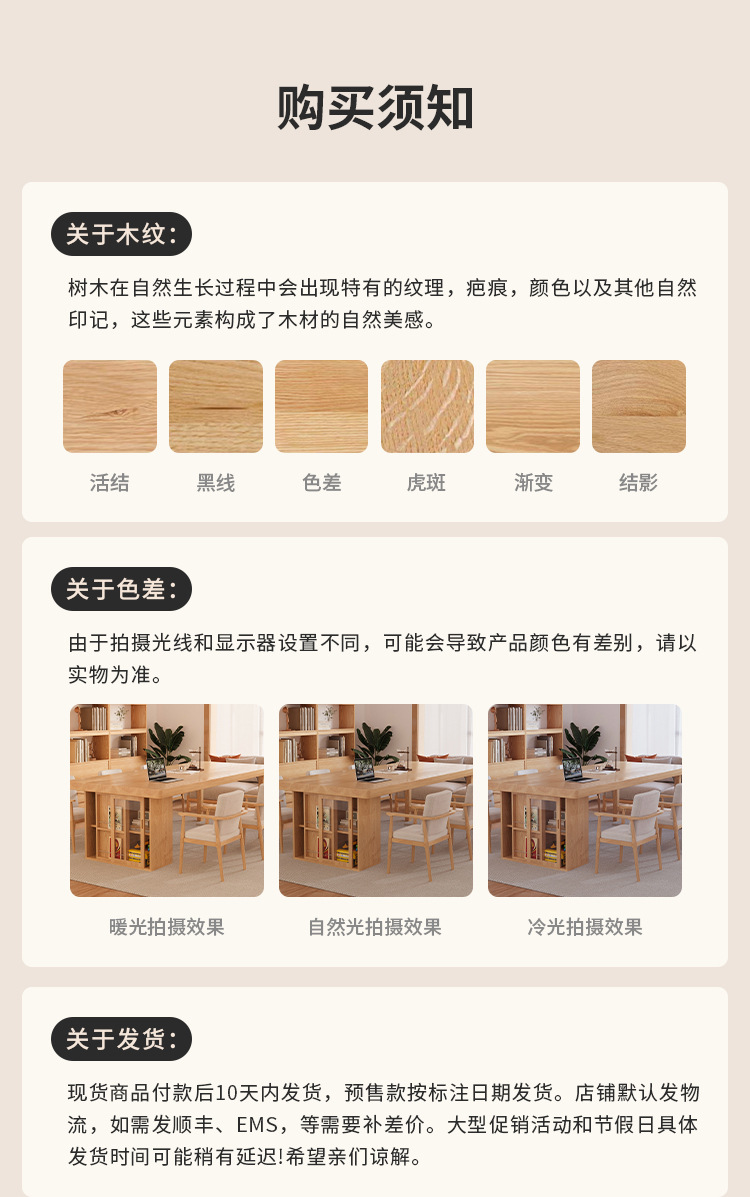 购买须知

关于木纹：

树木在自然生长过程中会出现特有的纹理，疤痕，颜色以及其他自然印记，这些元素构成了木材的自然美感。

活结　黑线　色差　虎斑　渐变　结影

关于色差：

由于拍摄光线和显示器设置不同，可能会导致产品颜色有差别，请以实物为准。

暖光拍摄效果　自然光拍摄效果　冷光拍摄效果

关于发货：

现货商品付款后10天内发货，预售款按标注日期发货。店铺默认发物流，如需发顺丰、EMS，等需要补差价。大型促销活动和节假日具体发货时间可能稍有延迟!希望亲们谅解。