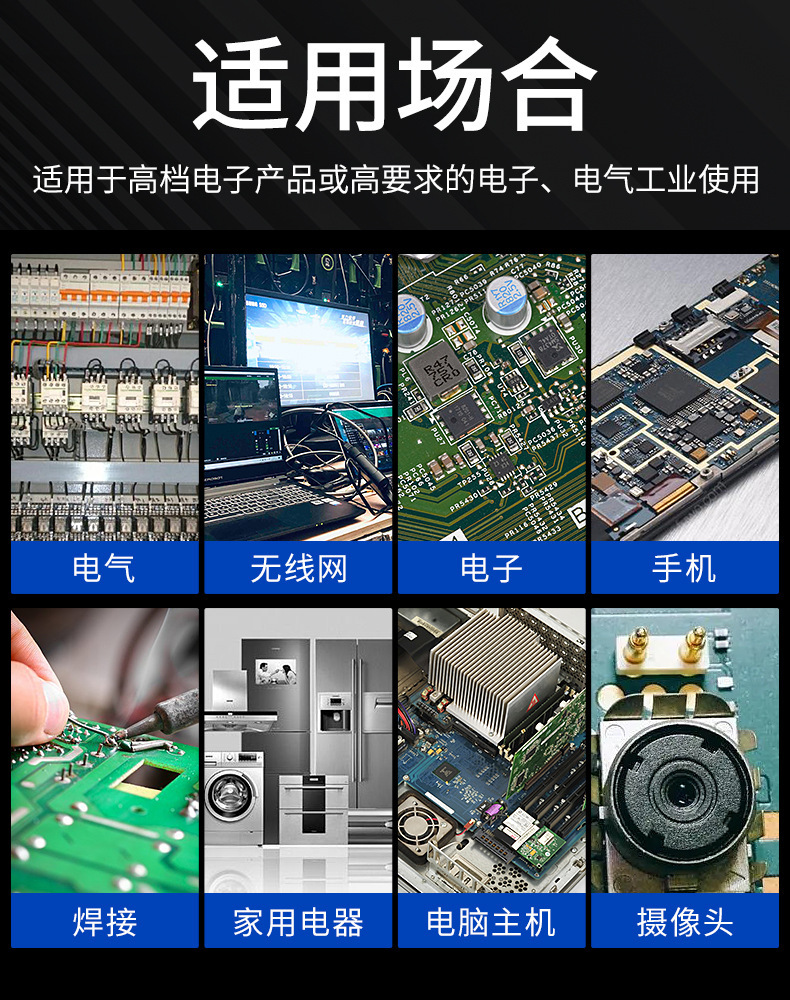 适用场合

适用于高档电子产品或高要求的电子、电气工业使用

电气

无线网

电子

手机

焊接

家用电器

电脑主机

摄像头