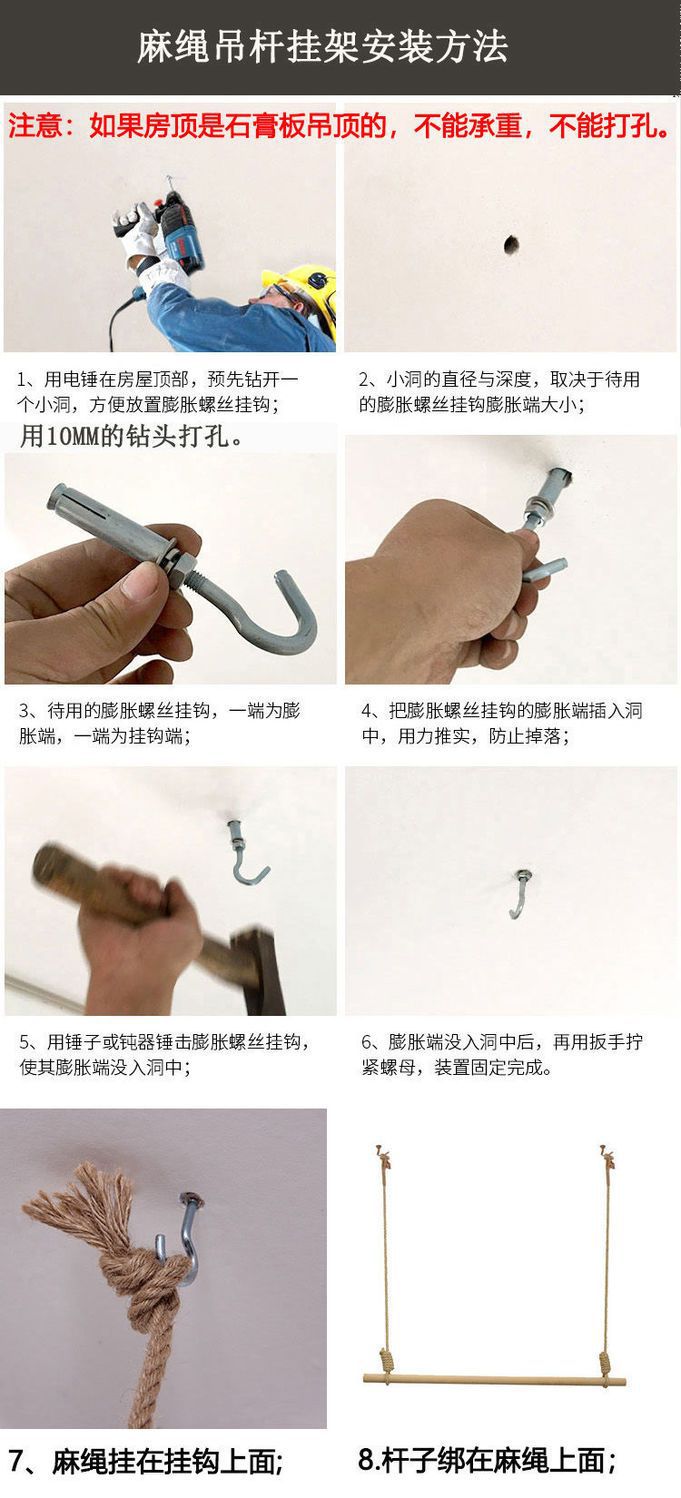 麻绳吊杆挂架安装方法

注意：如果房顶是石膏板吊顶的，不能承重，不能打孔。

1、用电锤在房屋顶部，预先钻开一个小洞，方便放置膨胀螺丝挂钩；

用10MM的钻头打孔。

2、小洞的直径与深度，取决于待用的膨胀螺丝挂钩膨胀端大小；

3、待用的膨胀螺丝挂钩，一端为膨胀端，一端为挂钩端；

4、把膨胀螺丝挂钩的膨胀端插入洞中，用力推实，防止掉落；

5、用锤子或钝器锤击膨胀螺丝挂钩，使其膨胀端没入洞中；

6、膨胀端没入洞中后，再用扳手拧紧螺母，装置固定完成。

7、麻绳挂在挂钩上面;

8.杆子绑在麻绳上面；