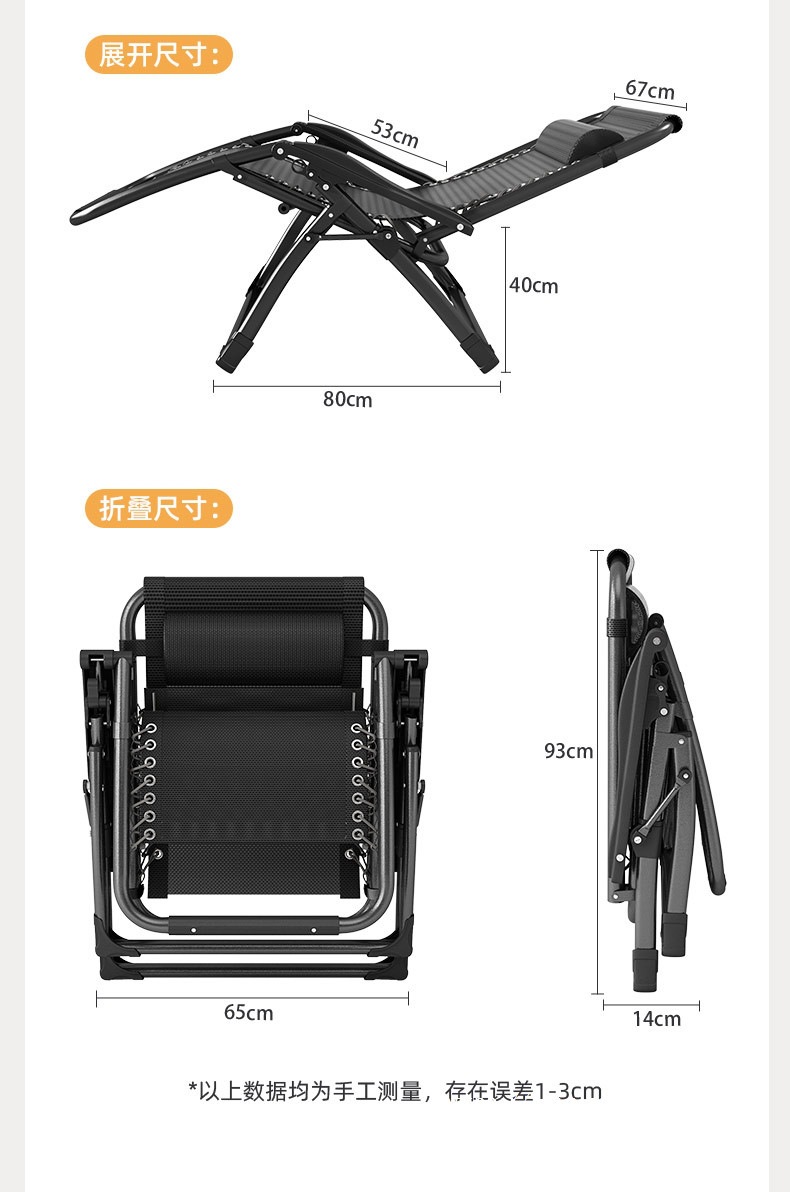 展开尺寸:

67cm

53cm

40cm

80cm

折叠尺寸:

93cm

65cm

14cm

*以上数据均为手工测量，存在误差1-3cm