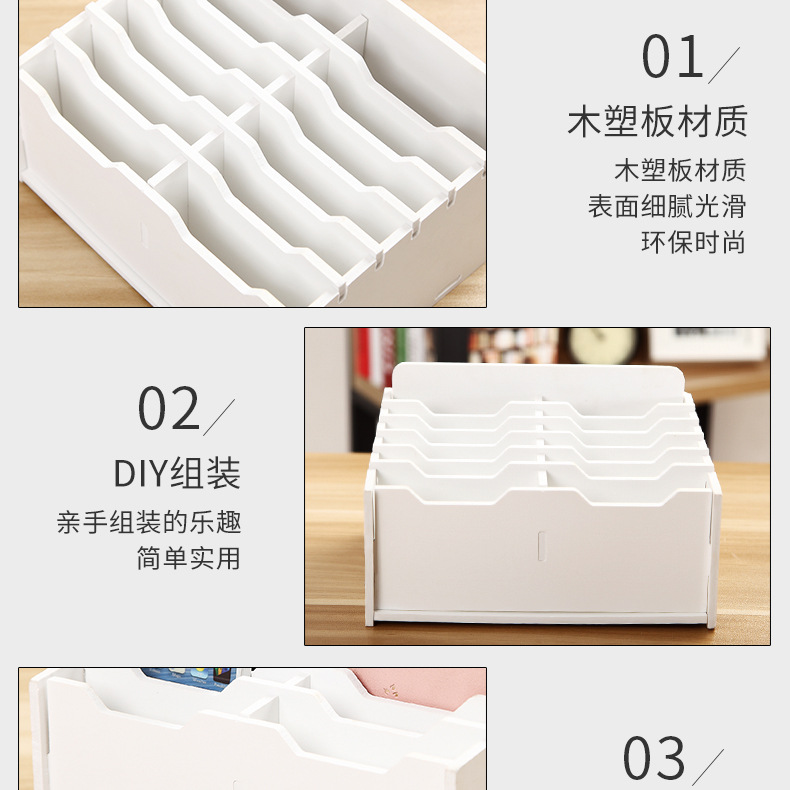 01

木塑板材质

木塑板材质
表面细腻光滑
环保时尚

02

DIY组装

亲手组装的乐趣
简单实用

03