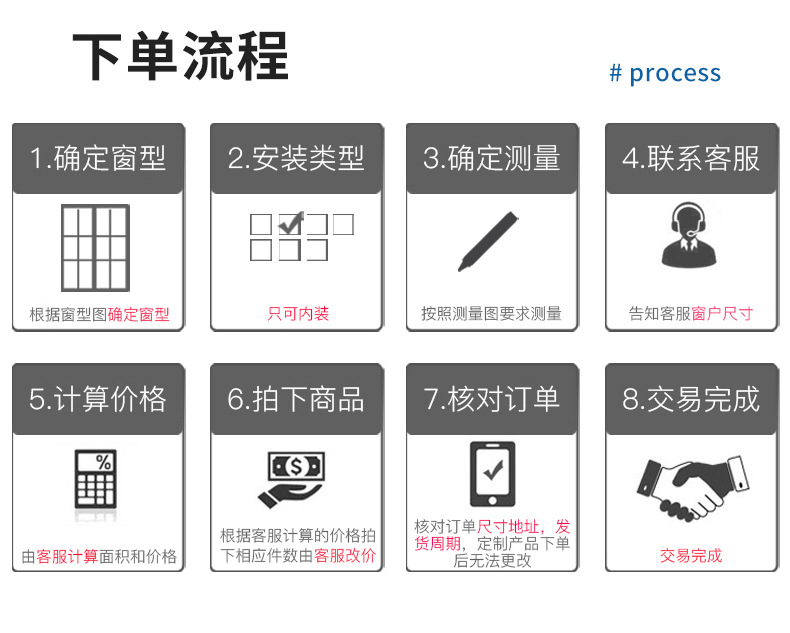 下单流程

# process

1.确定窗型

根据窗型图确定窗型

2.安装类型

只可内装

3.确定测量

按照测量图要求测量

4.联系客服

告知客服窗户尺寸

5.计算价格

%

由客服计算面积和价格

6.拍下商品

$

根据客服计算的价格拍下相应件数由客服改价

7.核对订单

核对订单尺寸地址，发货周期，定制产品下单后无法更改

8.交易完成

交易完成