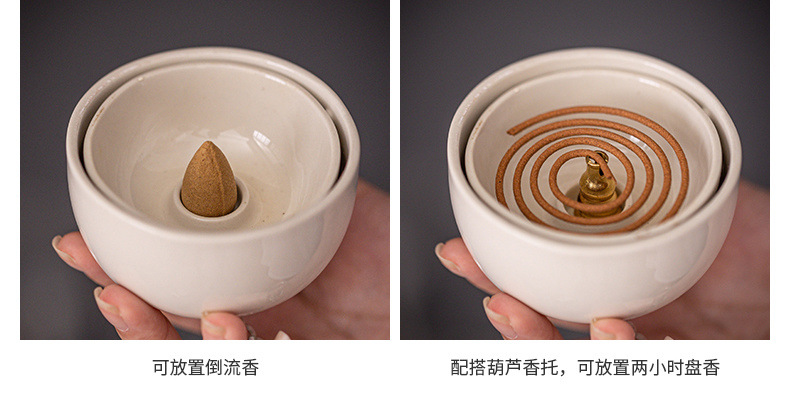 可放置倒流香

配搭葫芦香托，可放置两小时盘香