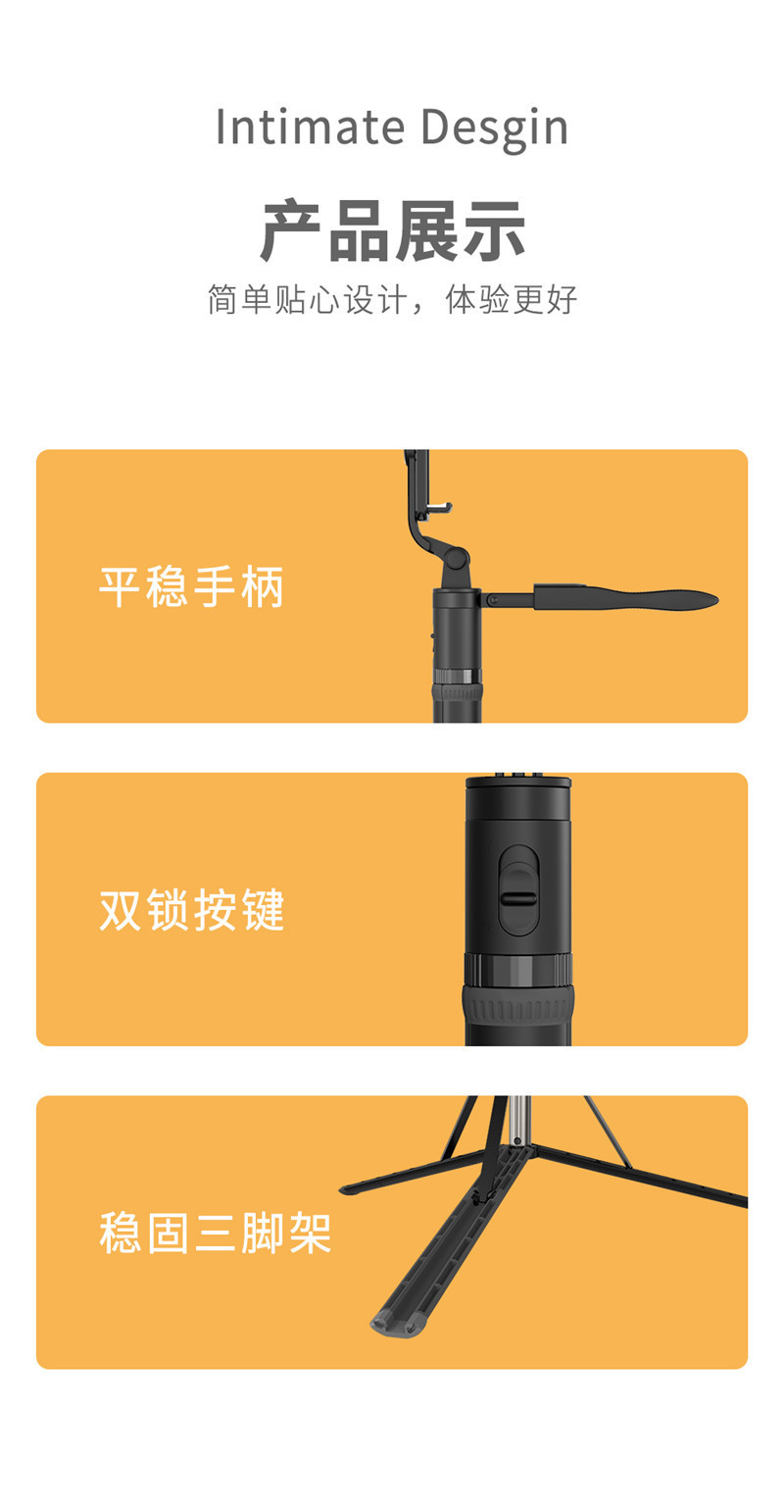 Intimate Desgin

产品展示

简单贴心设计，体验更好

平稳手柄

双锁按键

稳固三脚架