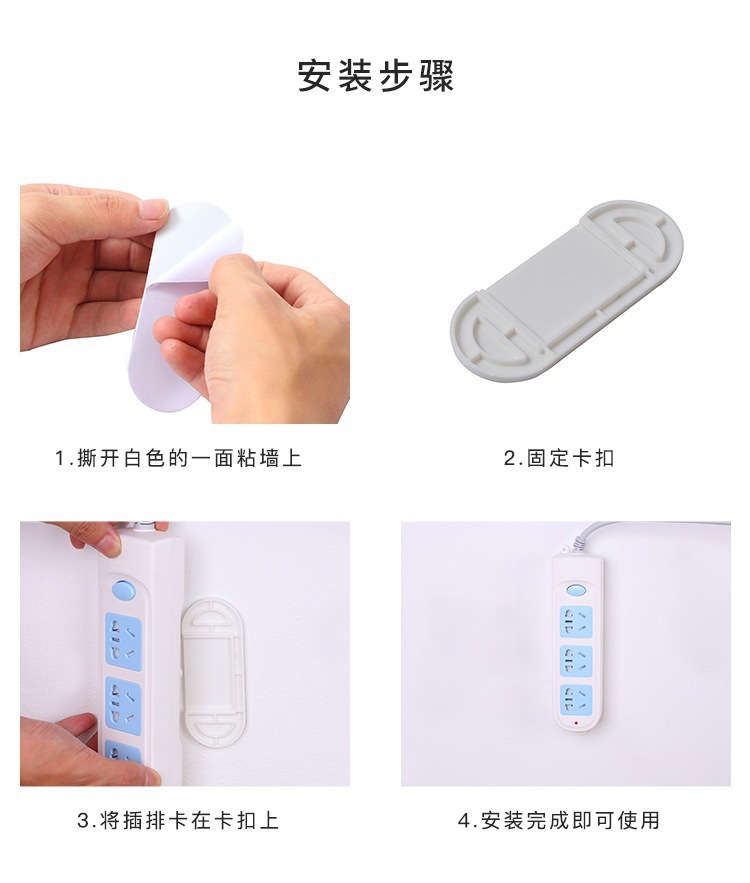 安装步骤

1.撕开白色的一面粘墙上

2.固定卡扣

3.将插排卡在卡扣上

4.安装完成即可使用