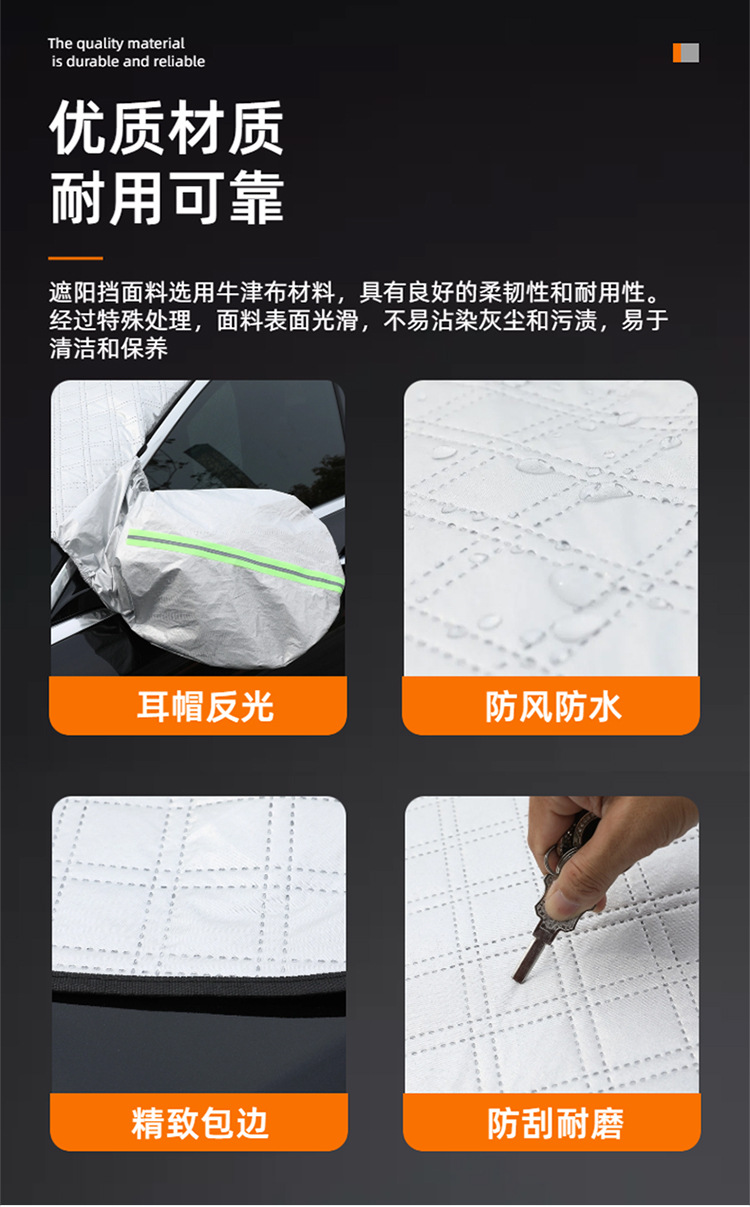 The quality material
is durable and reliable

优质材质
耐用可靠

遮阳挡面料选用牛津布材料，具有良好的柔韧性和耐用性。经过特殊处理，面料表面光滑，不易沾染灰尘和污渍，易于清洁和保养

耳帽反光

防风防水

精致包边

防刮耐磨