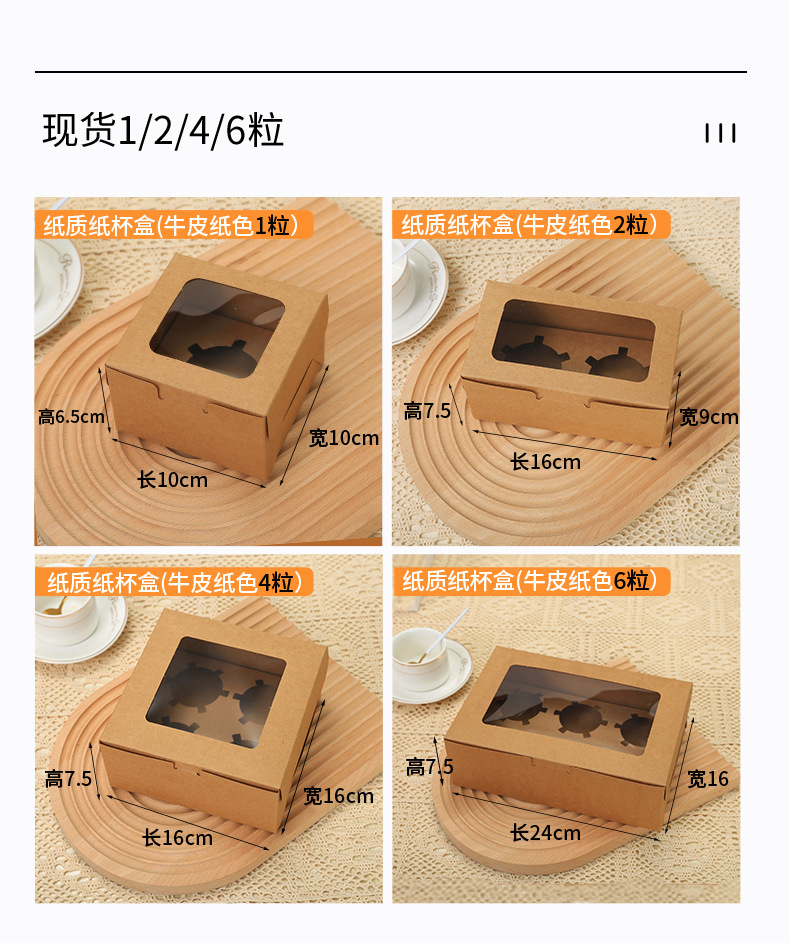 现货1/2/4/6粒

III

纸质纸杯盒(牛皮纸色1粒)

高6.5cm
长10cm
宽10cm

纸质纸杯盒(牛皮纸色2粒)

高7.5
长16cm
宽9cm

纸质纸杯盒(牛皮纸色4粒)

高7.5
长16cm
宽16cm

纸质纸杯盒(牛皮纸色6粒)

高7.5
长24cm
宽16