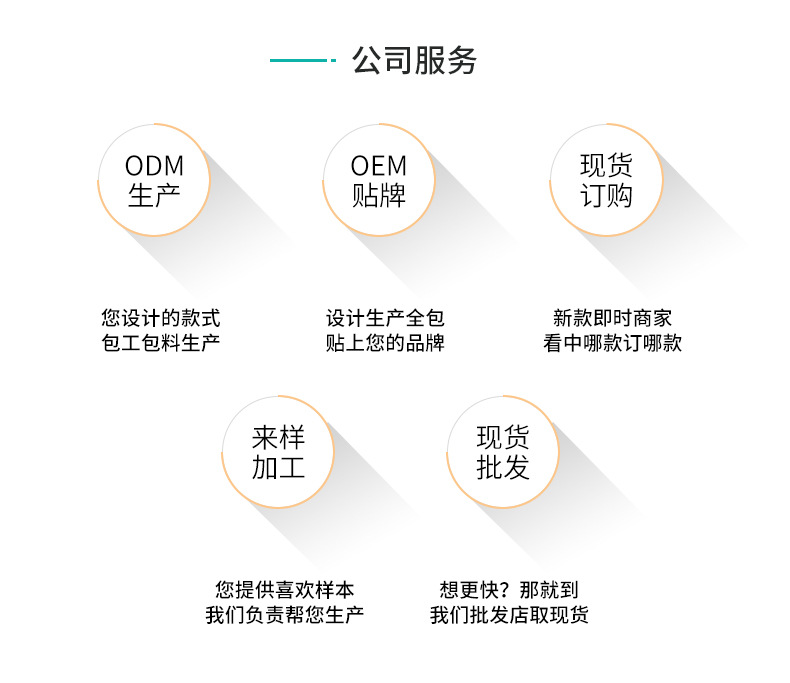 公司服务

ODM
生产

您设计的款式
包工包料生产

OEM
贴牌

设计生产全包
贴上您的品牌

现货
订购

新款即时商家
看中哪款订哪款

来样
加工

您提供喜欢样本
我们负责帮您生产

现货
批发

想更快？那就到
我们批发店取现货