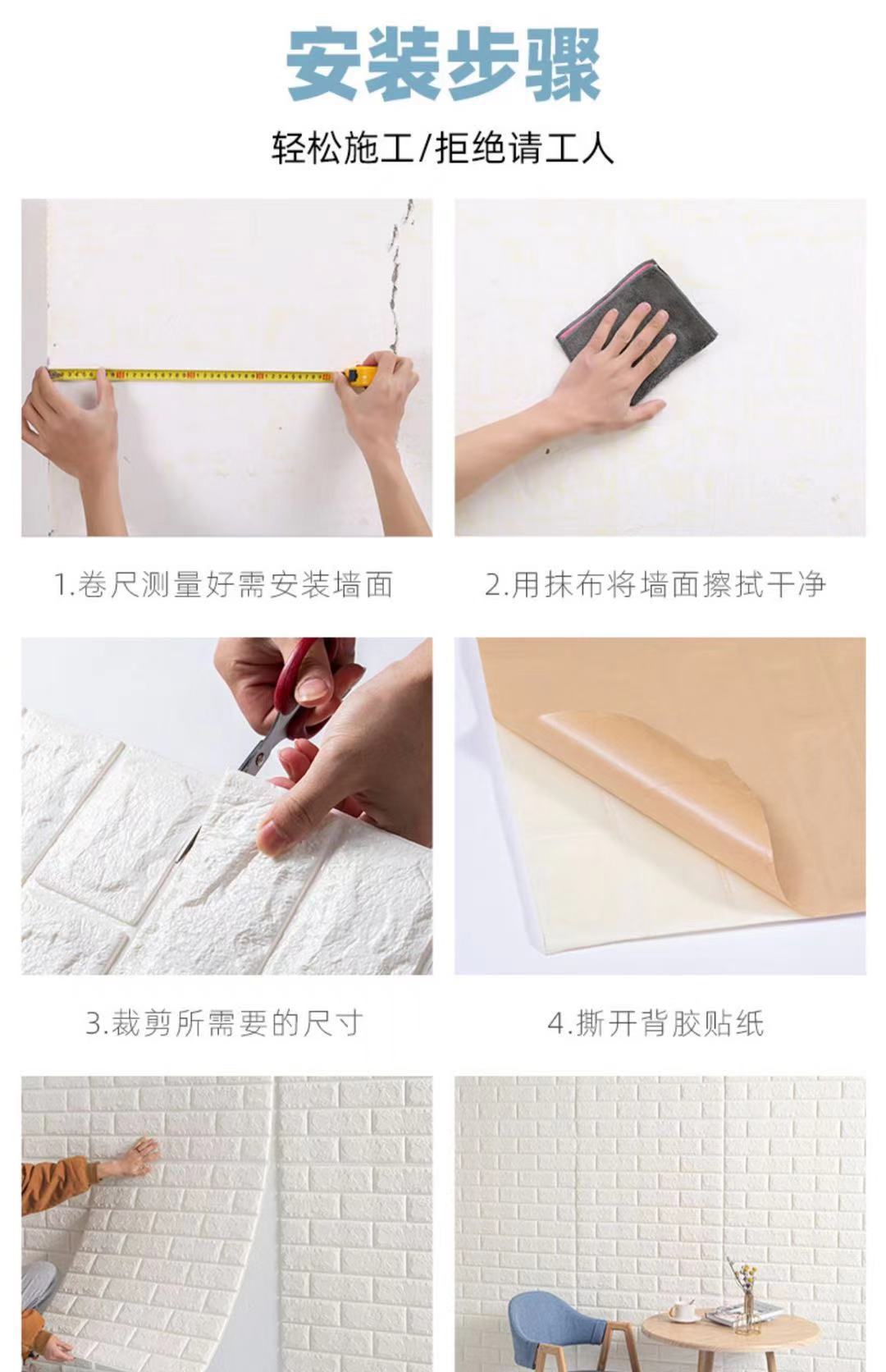 安装步骤

轻松施工/拒绝请工人

1.卷尺测量好需安装墙面

2.用抹布将墙面擦拭干净

3.裁剪所需要的尺寸

4.撕开背胶贴纸