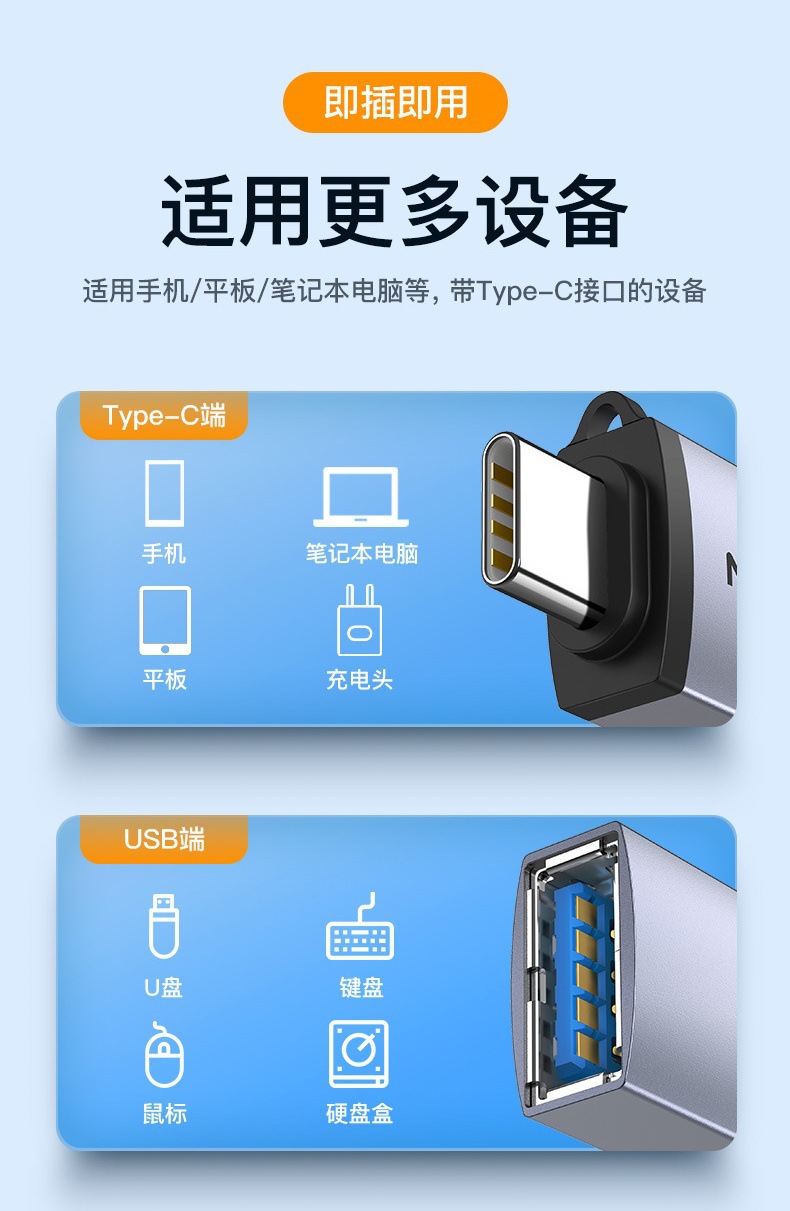 即插即用

适用更多设备

适用手机/平板/笔记本电脑等，带Type-C接口的设备

Type-C端

手机

笔记本电脑

平板

充电头

USB端

U盘

键盘

鼠标

硬盘盒