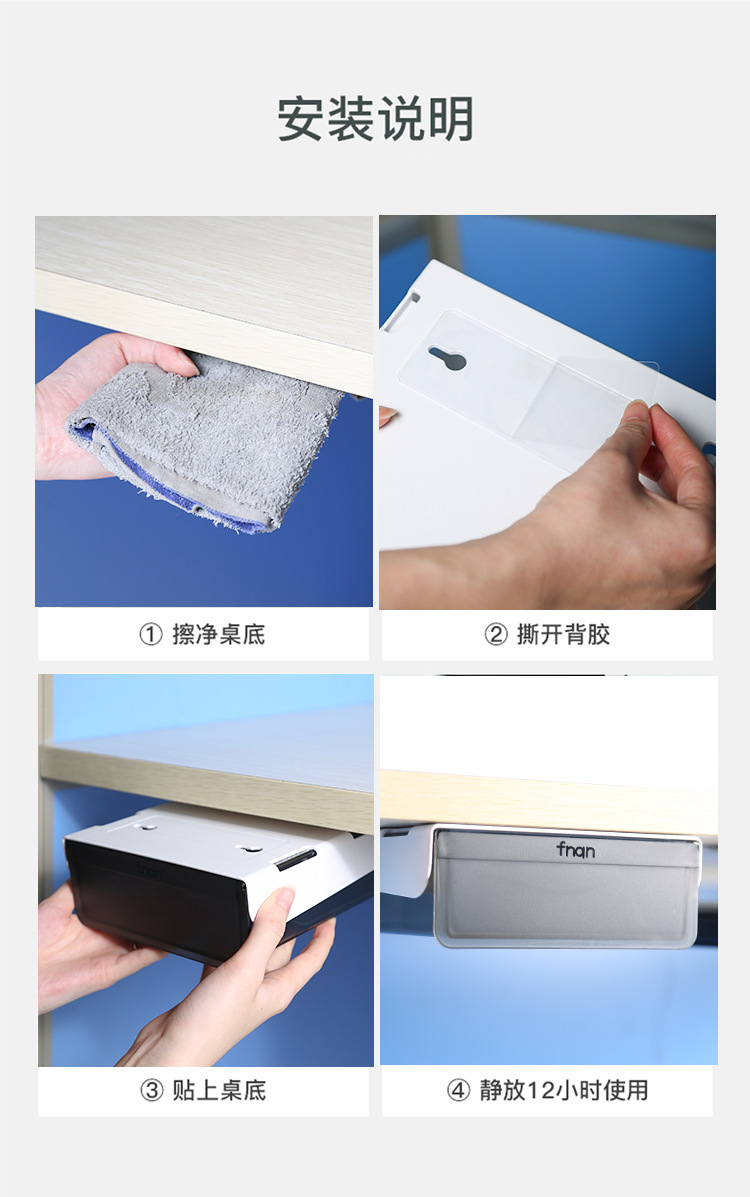 安装说明

① 擦净桌底

② 撕开背胶

③ 贴上桌底

fnan

④ 静放12小时使用