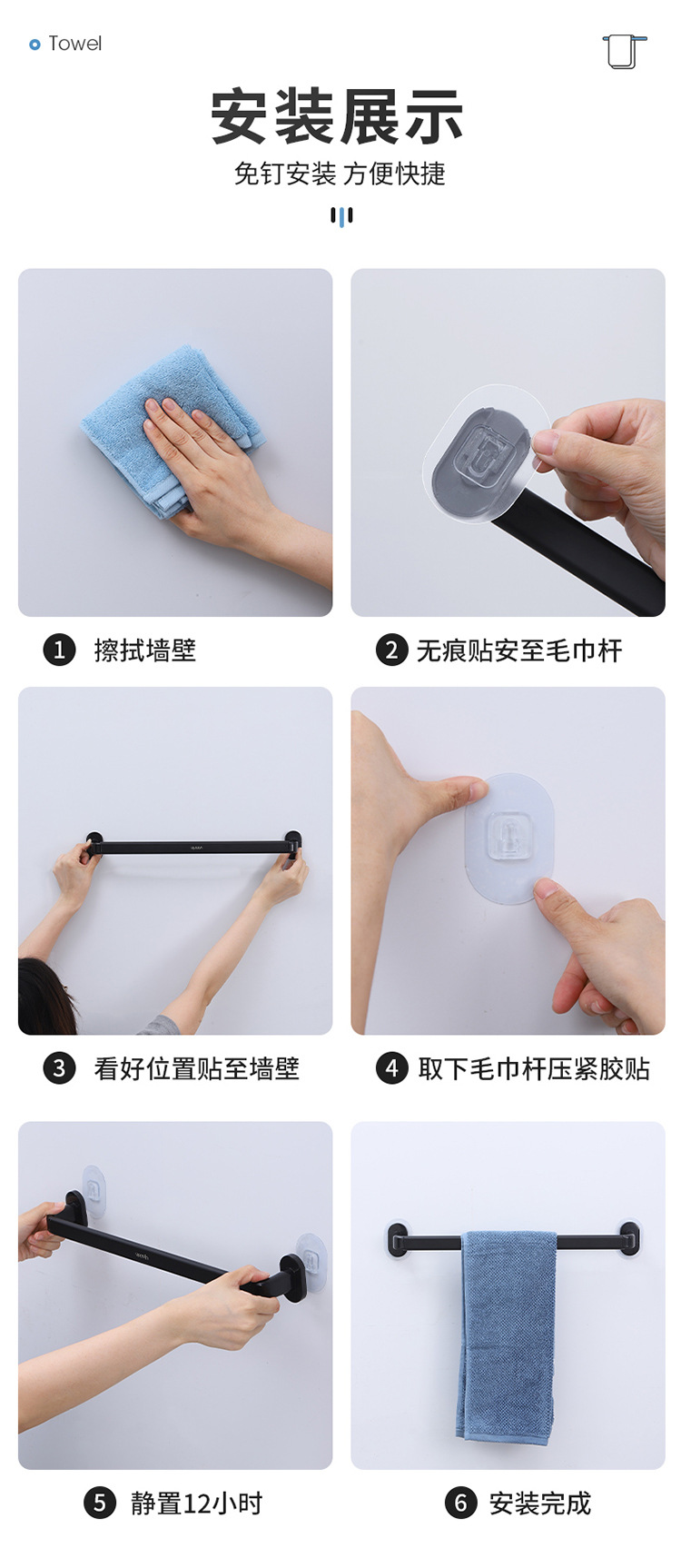 Towel

安装展示

免钉安装 方便快捷

1 擦拭墙壁

2 无痕贴安至毛巾杆

3 看好位置贴至墙壁

4 取下毛巾杆压紧胶贴

5 静置12小时

6 安装完成