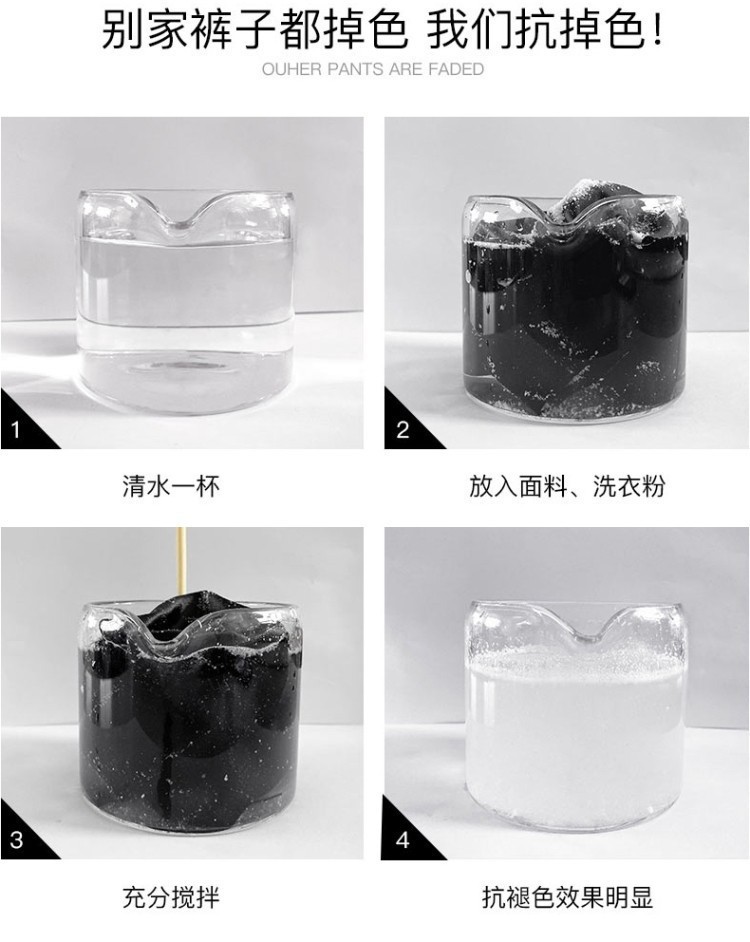 别家裤子都掉色 我们抗掉色!

OUHER PANTS ARE FADED

1

清水一杯

2

放入面料、洗衣粉

3

充分搅拌

4

抗褪色效果明显