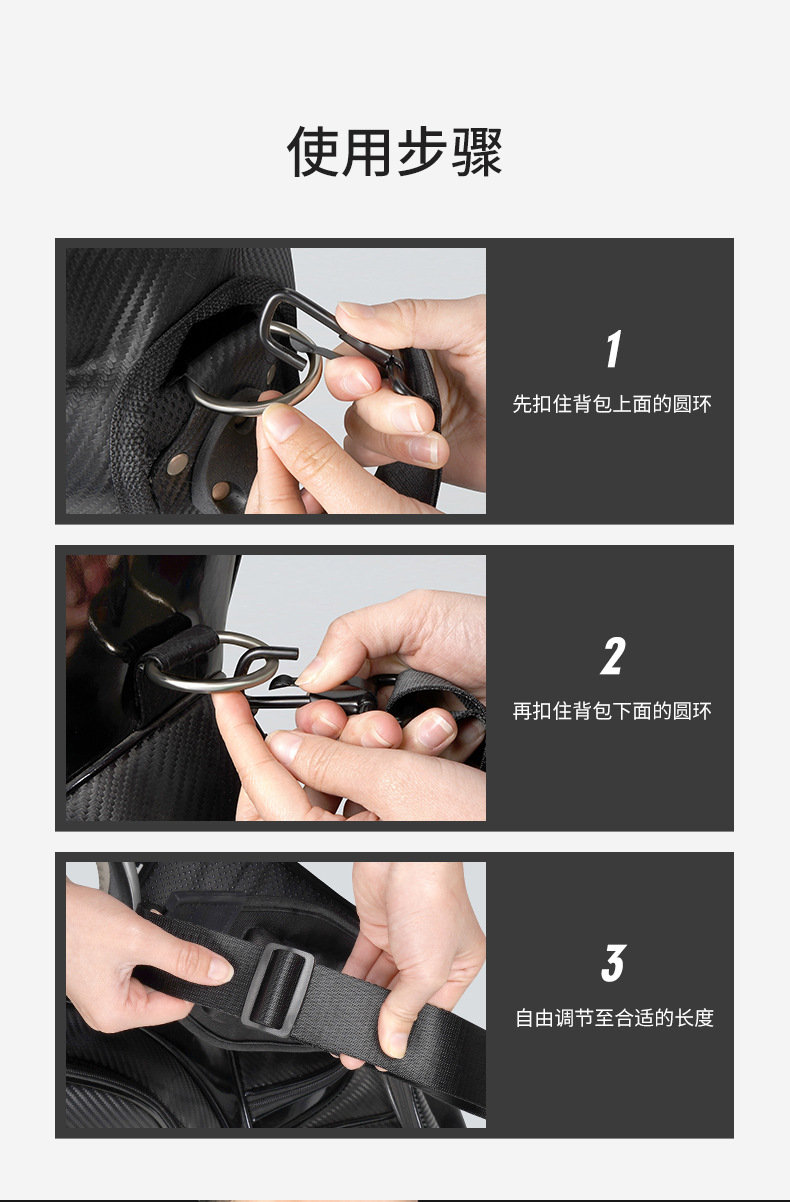 使用步骤

1
先扣住背包上面的圆环

2
再扣住背包下面的圆环

3
自由调节至合适的长度